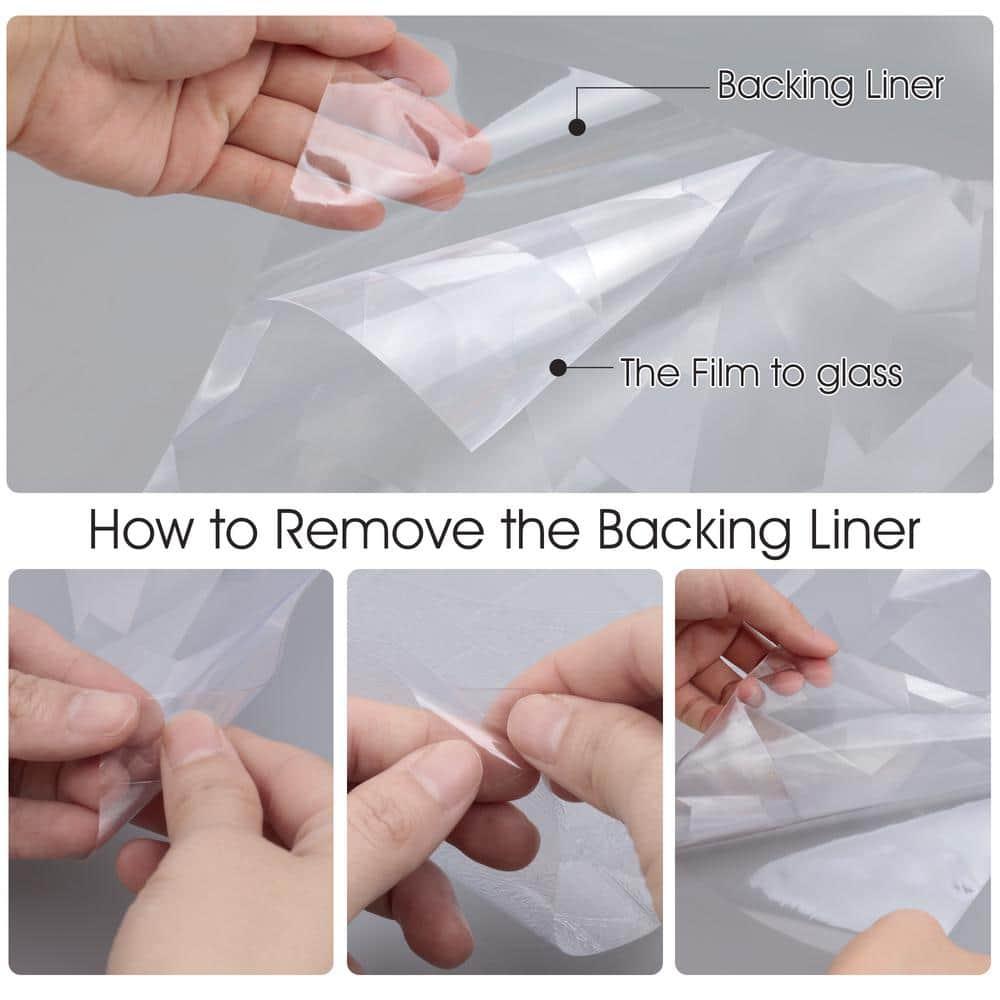 Backing Liner

The Film to glass

How to Remove the Backing Liner