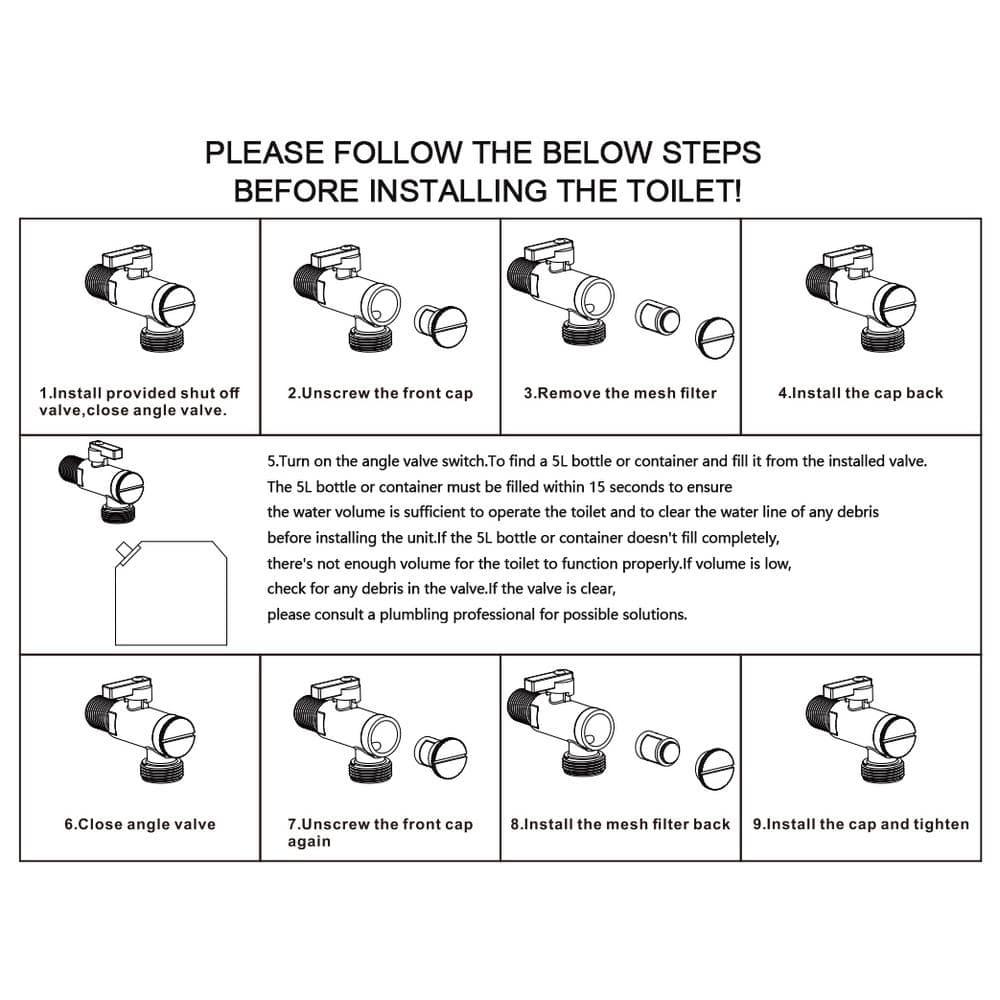 PLEASE FOLLOW THE BELOW STEPS
BEFORE INSTALLING THE TOILET!

1.Install provided shut off valve,close angle valve.

2.Unscrew the front cap

3.Remove the mesh filter

4.Install the cap back

5.Turn on the angle valve switch.To find a 5L bottle or container and fill it from the installed valve. The 5L bottle or container must be filled within 15 seconds to ensure the water volume is sufficient to operate the toilet and to clear the water line of any debris before installing the unit.If the 5L bottle or container doesn't fill completely, there's not enough volume for the toilet to function properly.If volume is low, check for any debris in the valve.If the valve is clear, please consult a plumbling professional for possible solutions.

6.Close angle valve

7.Unscrew the front cap again

8.Install the mesh filter back

9.Install the cap and tighten