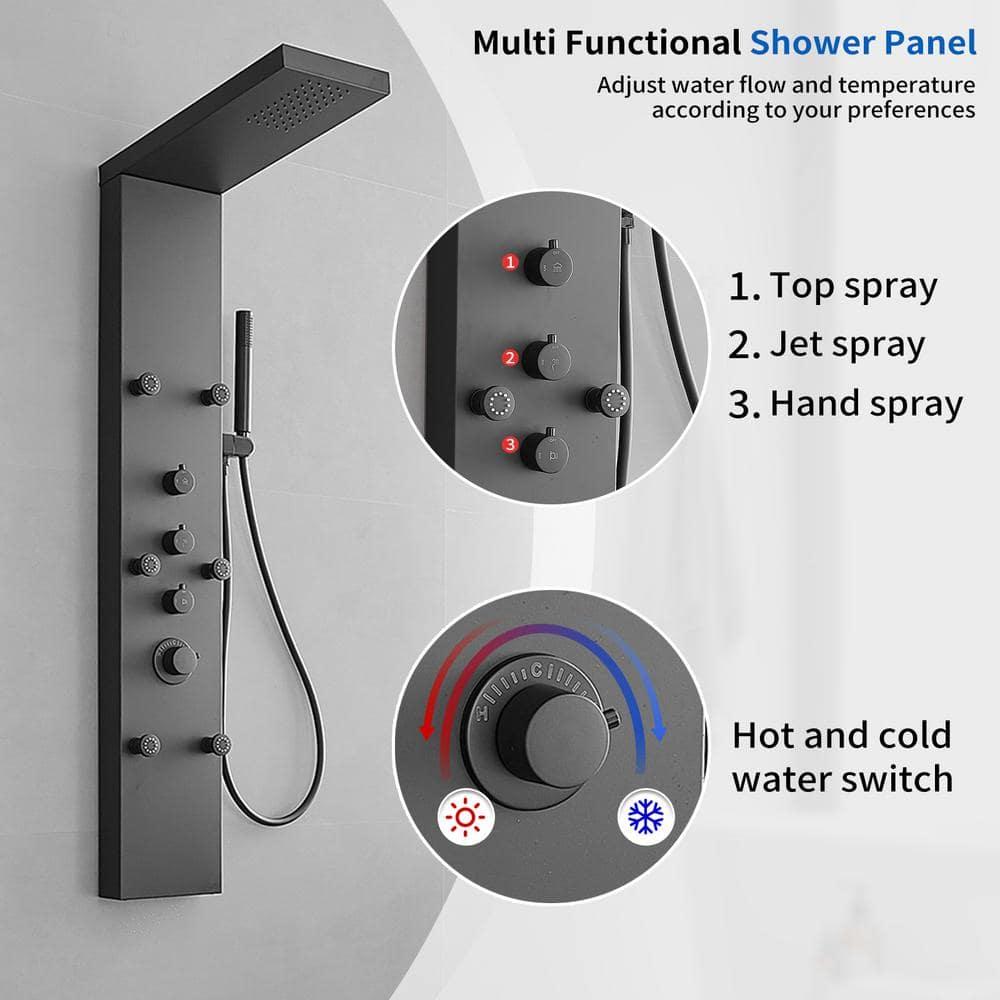 Multi Functional Shower Panel

Adjust water flow and temperature according to your preferences

1
2
3

1. Top spray
2. Jet spray
3. Hand spray

Hot and cold water switch