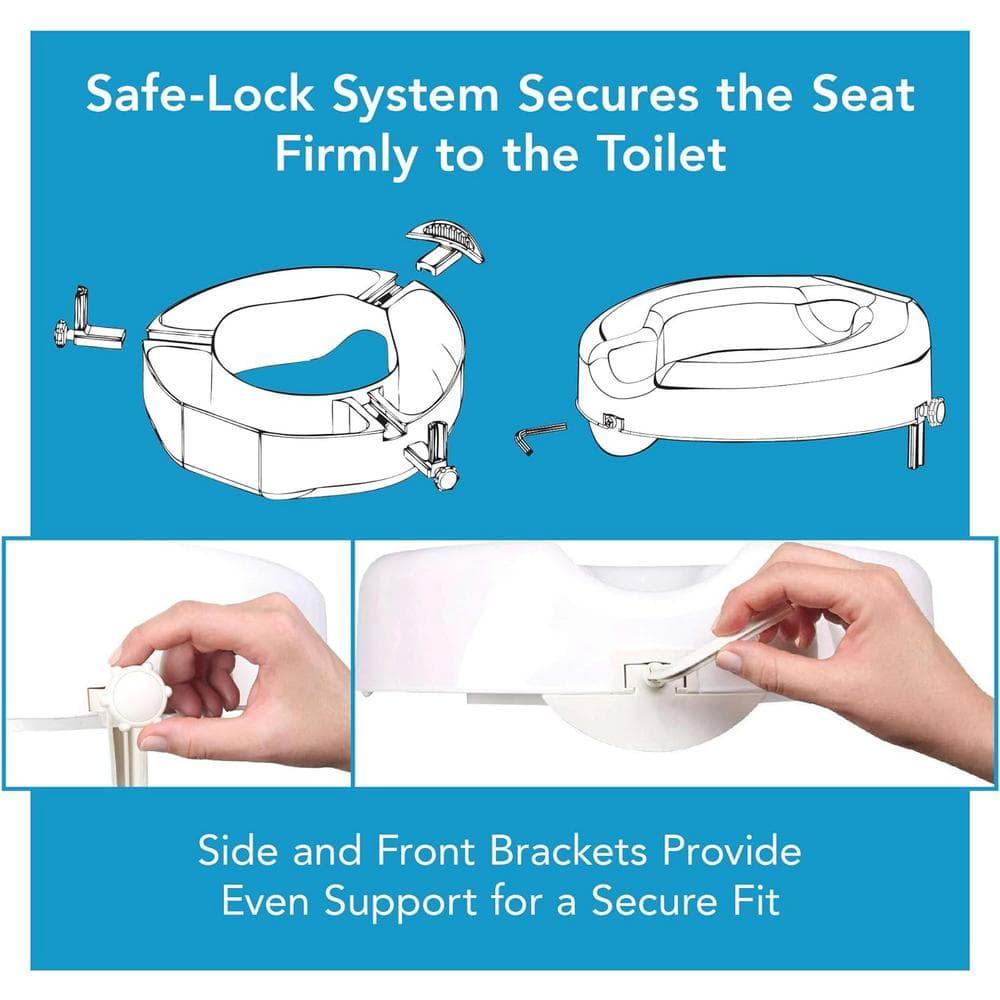 Safe-Lock System Secures the Seat Firmly to the Toilet

Side and Front Brackets Provide Even Support for a Secure Fit