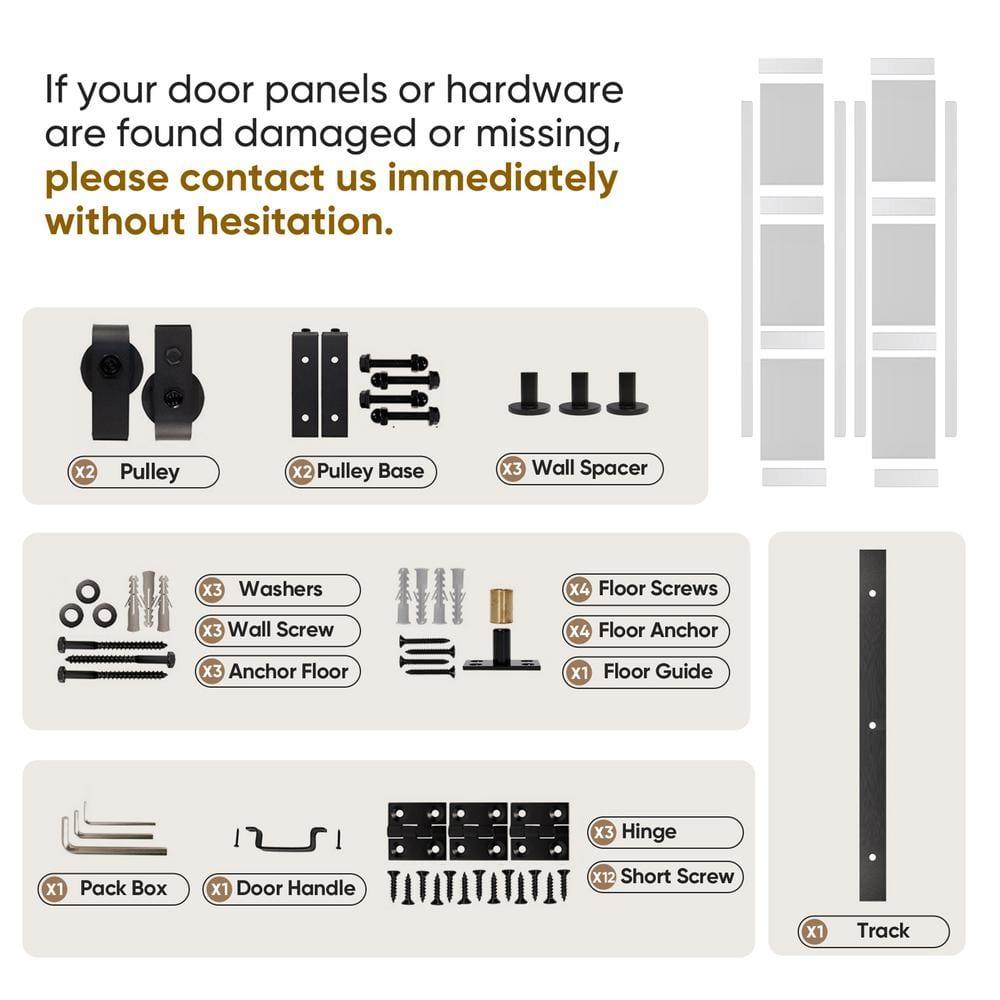 If your door panels or hardware are found damaged or missing, please contact us immediately without hesitation.

X2 Pulley

X2 Pulley Base

X3 Wall Spacer

X3 Washers

X3 Wall Screw

X3 Anchor Floor

X4 Floor Screws

X4 Floor Anchor

X1 Floor Guide

X1 Pack Box

X1 Door Handle

X3 Hinge

X12 Short Screw

X1 Track