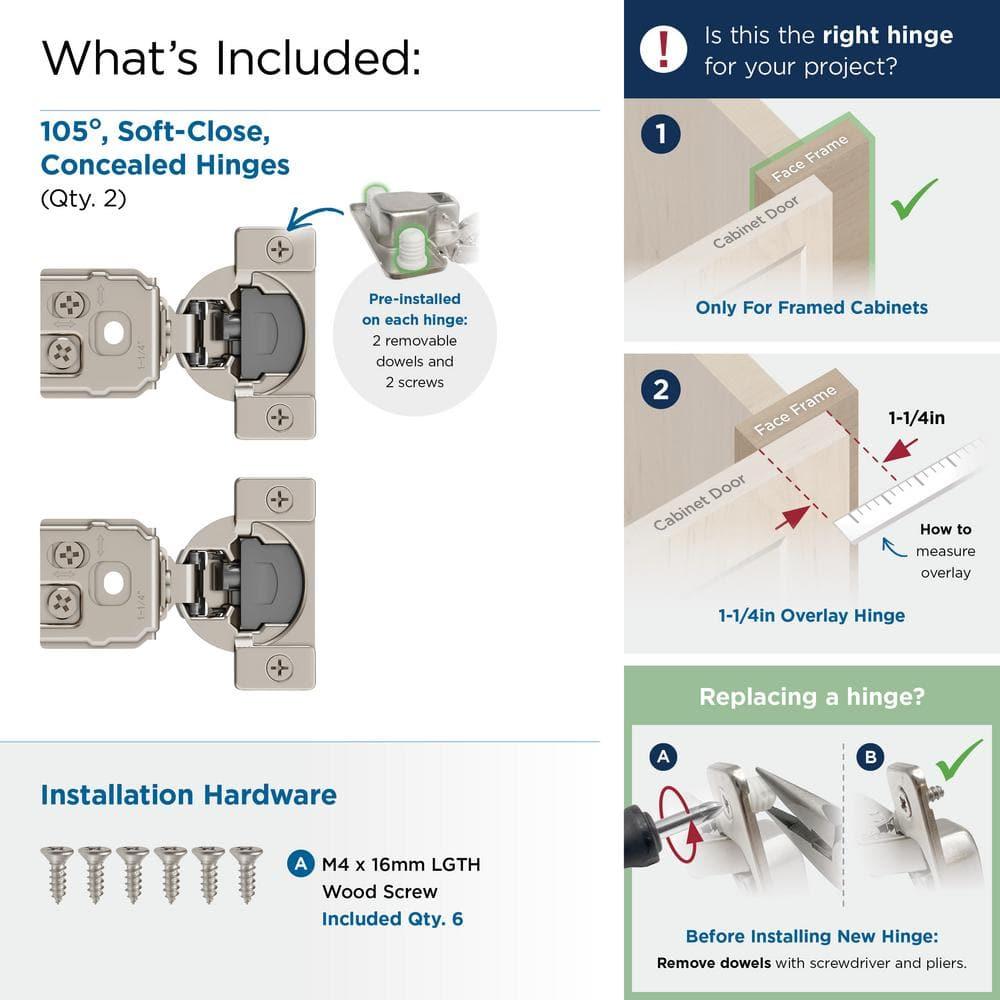 What's Included:

105°, Soft-Close, Concealed Hinges
(Qty. 2)

Pre-installed on each hinge:
2 removable dowels and 2 screws

1-1/4"

1-1/4"

Installation Hardware

A M4 x 16mm LGTH Wood Screw
Included Qty. 6

! Is this the right hinge for your project?

1
Face Frame
Cabinet Door
Only For Framed Cabinets

2
Face Frame
Cabinet Door
1-1/4in
How to measure overlay
1-1/4in Overlay Hinge

Replacing a hinge?

A
B

Before Installing New Hinge:
Remove dowels with screwdriver and pliers.