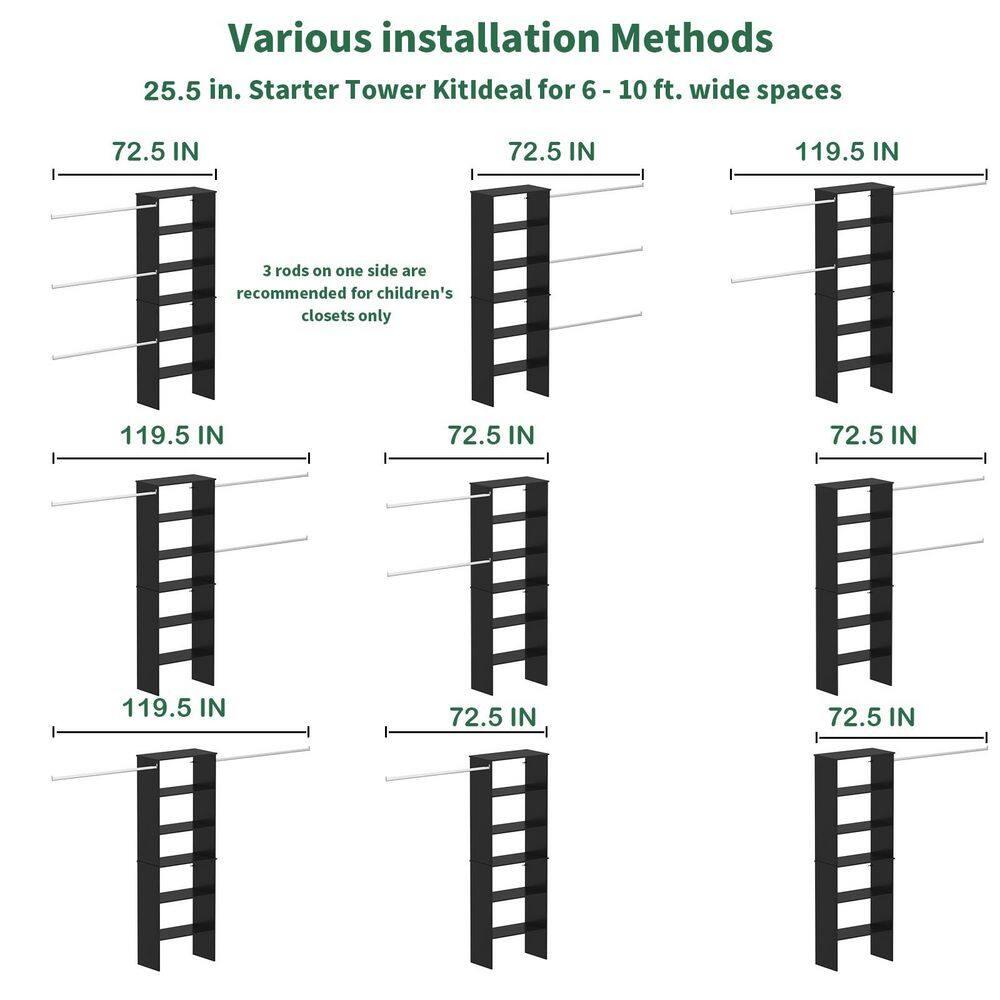 Various installation Methods

25.5 in. Starter Tower KitIdeal for 6 - 10 ft. wide spaces

72.5 IN

3 rods on one side are recommended for children's closets only

72.5 IN

119.5 IN

119.5 IN

72.5 IN

72.5 IN

119.5 IN

72.5 IN

72.5 IN