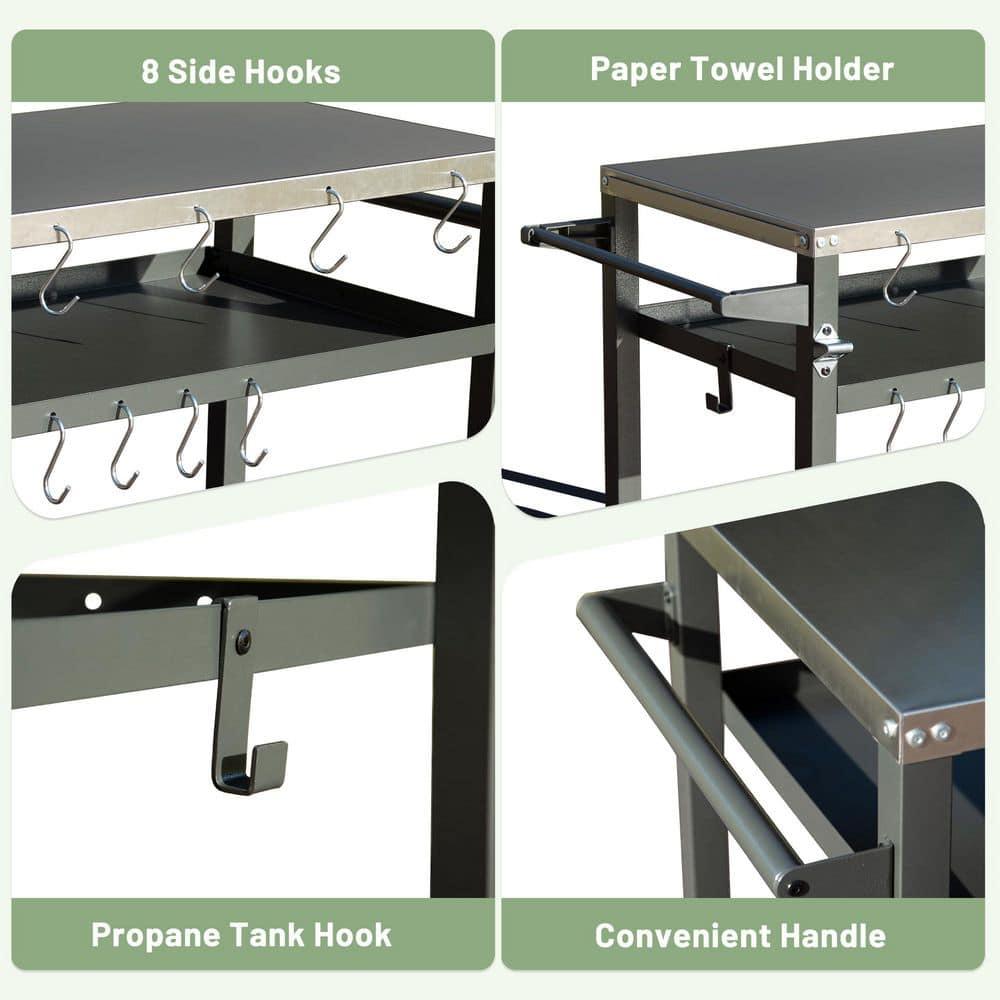 8 Side Hooks

Paper Towel Holder

Propane Tank Hook

Convenient Handle