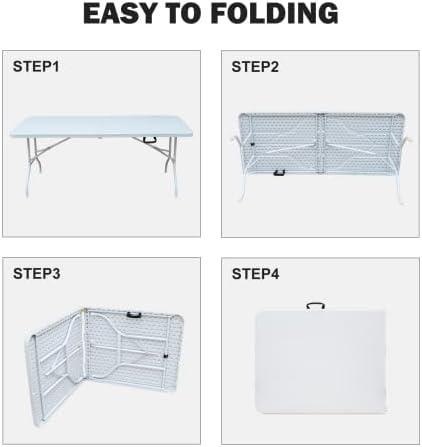 EASY TO FOLDING

STEP1

STEP2

STEP3

STEP4