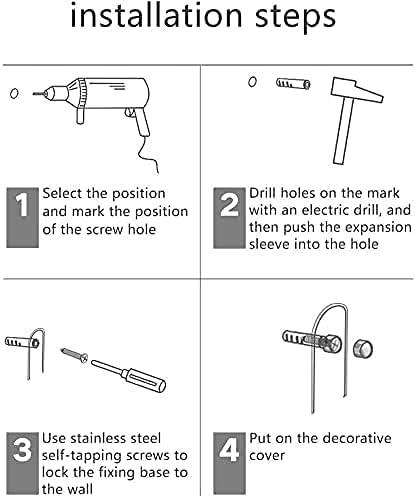 installation steps

1 Select the position and mark the position of the screw hole

2 Drill holes on the mark with an electric drill, and then push the expansion sleeve into the hole

3 Use stainless steel self-tapping screws to lock the fixing base to the wall

4 Put on the decorative cover