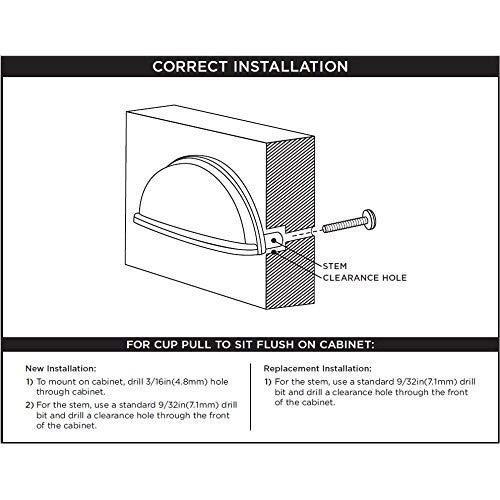 CORRECT INSTALLATION

STEM

CLEARANCE HOLE

FOR CUP PULL TO SIT FLUSH ON CABINET:

New Installation:

1) To mount on cabinet, drill 3/16in(4.8mm) hole through cabinet.

2) For the stem, use a standard 9/32in(7.1mm) drill bit and drill a clearance hole through the front of the cabinet.

Replacement Installation:

1) For the stem, use a standard 9/32in(7.1mm) drill bit and drill a clearance hole through the front of the cabinet.