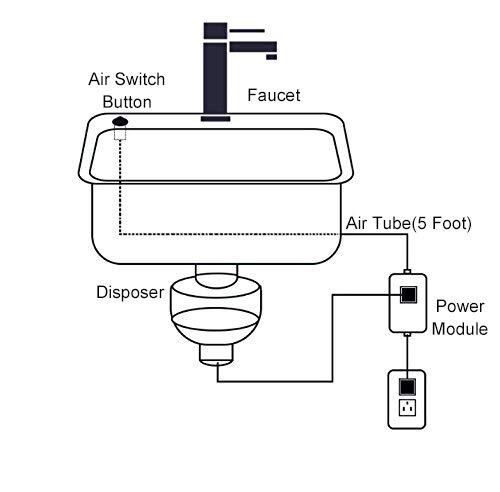 Air Switch Button

Faucet

Air Tube(5 Foot)

Disposer

Power Module