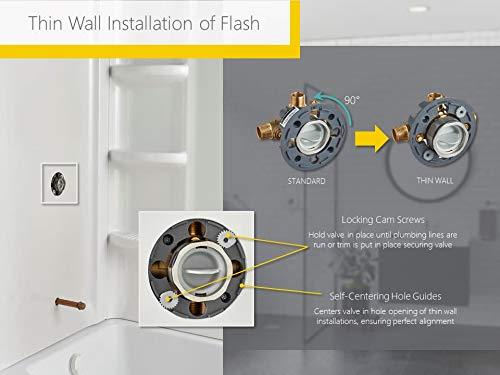 Thin Wall Installation of Flash

90°

STANDARD

THIN WALL

Locking Cam Screws

Hold valve in place until plumbing lines are run or trim is put in place securing valve

Self-Centering Hole Guides

Centers valve in hole opening of thin wall installations, ensuring perfect alignment