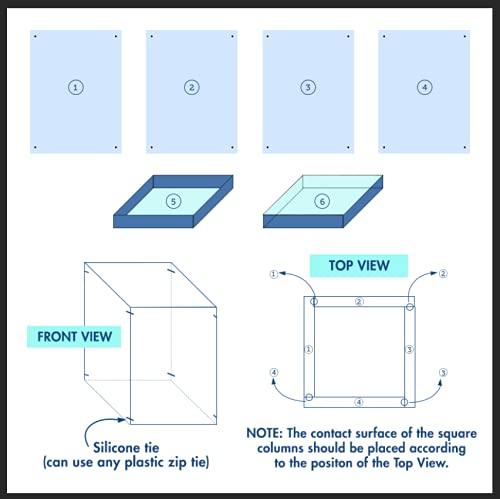 ① ② ③ ④

⑤ ⑥

FRONT VIEW

Silicone tie
(can use any plastic zip tie)

TOP VIEW

① ②
②
① ③
④ ③
④

NOTE: The contact surface of the square columns should be placed according to the positon of the Top View.