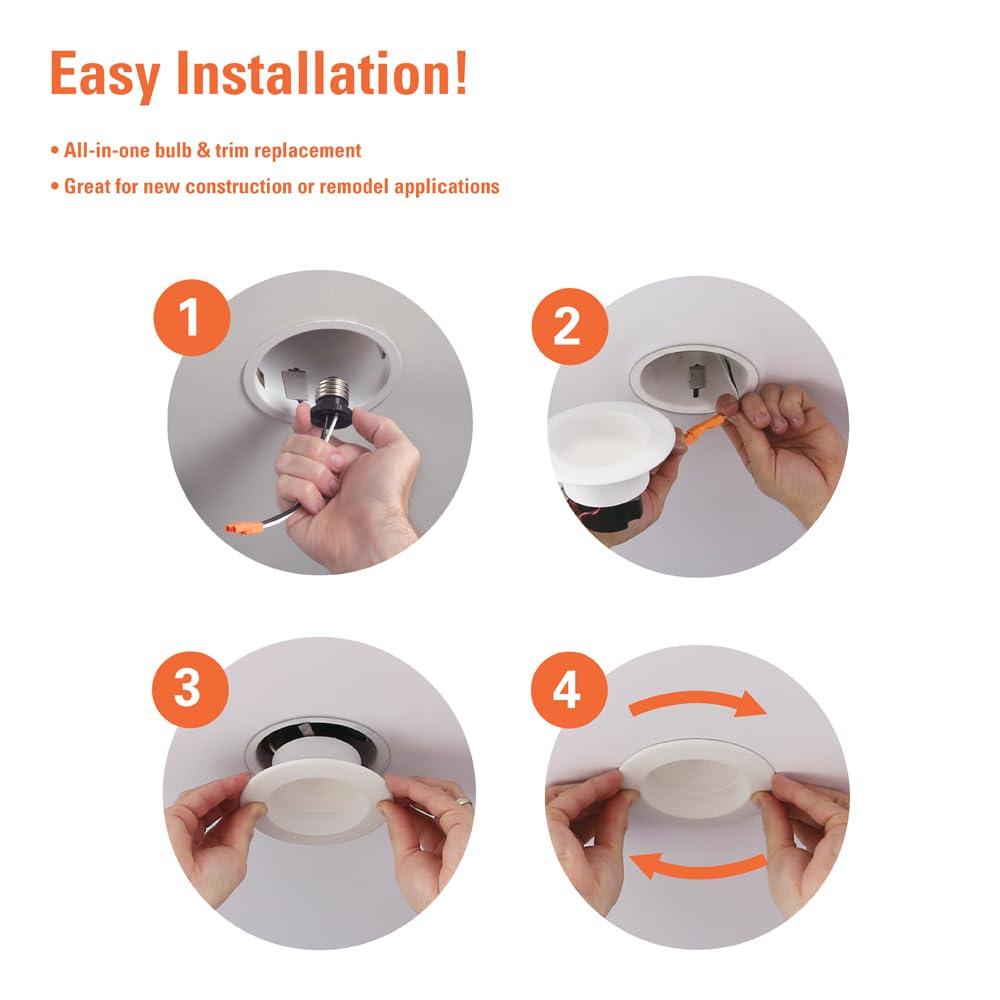 Easy Installation!

• All-in-one bulb & trim replacement
• Great for new construction or remodel applications

1

2

3

4