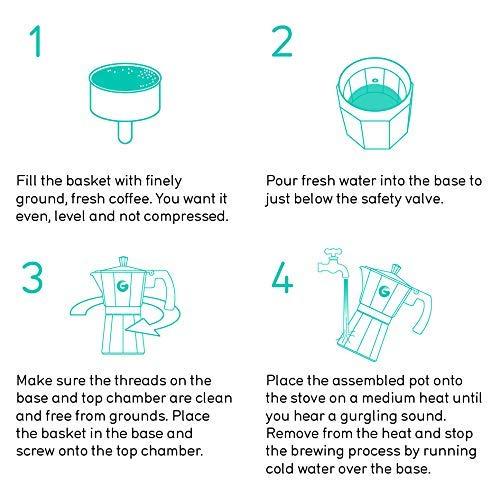 1

Fill the basket with finely ground, fresh coffee. You want it even, level and not compressed.

2

Pour fresh water into the base to just below the safety valve.

3

G

Make sure the threads on the base and top chamber are clean and free from grounds. Place the basket in the base and screw onto the top chamber.

4

G

Place the assembled pot onto the stove on a medium heat until you hear a gurgling sound. Remove from the heat and stop the brewing process by running cold water over the base.