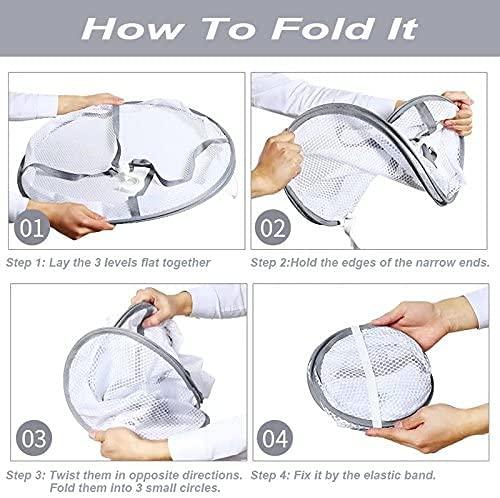 How To Fold It

01

Step 1: Lay the 3 levels flat together

02

Step 2:Hold the edges of the narrow ends.

03

Step 3: Twist them in opposite directions. Fold them into 3 small circles.

04

Step 4: Fix it by the elastic band.