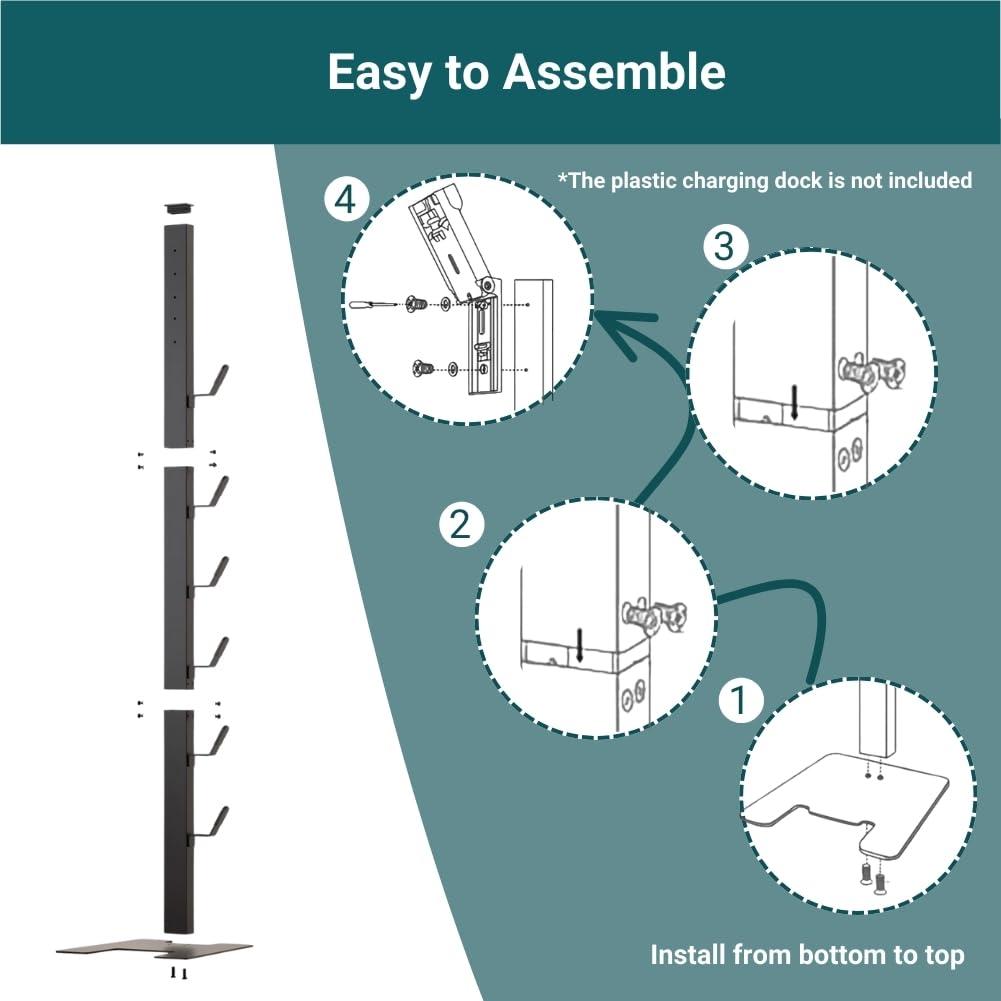 Easy to Assemble

*The plastic charging dock is not included

4

3

2

1

Install from bottom to top