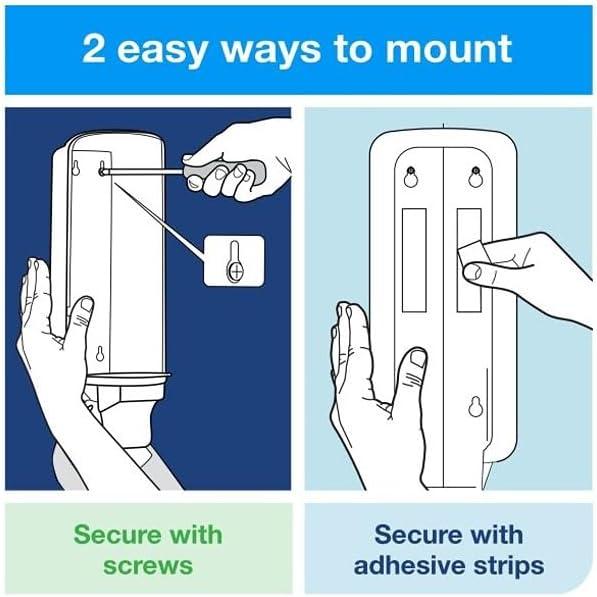 2 easy ways to mount

Secure with screws

Secure with adhesive strips