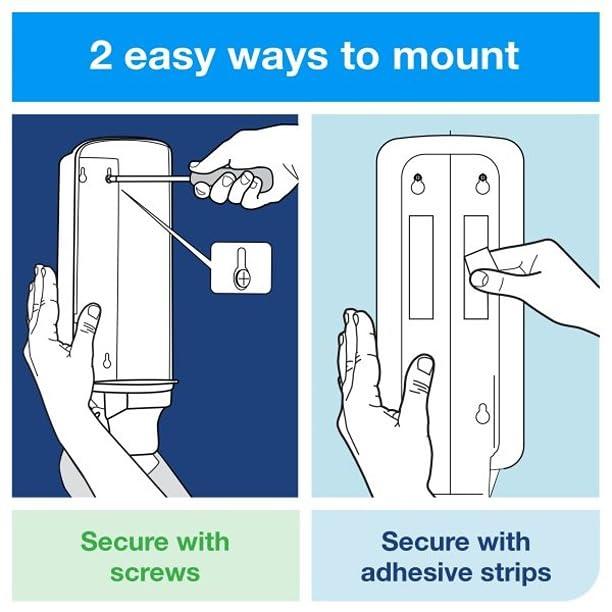 2 easy ways to mount

Secure with screws

Secure with adhesive strips