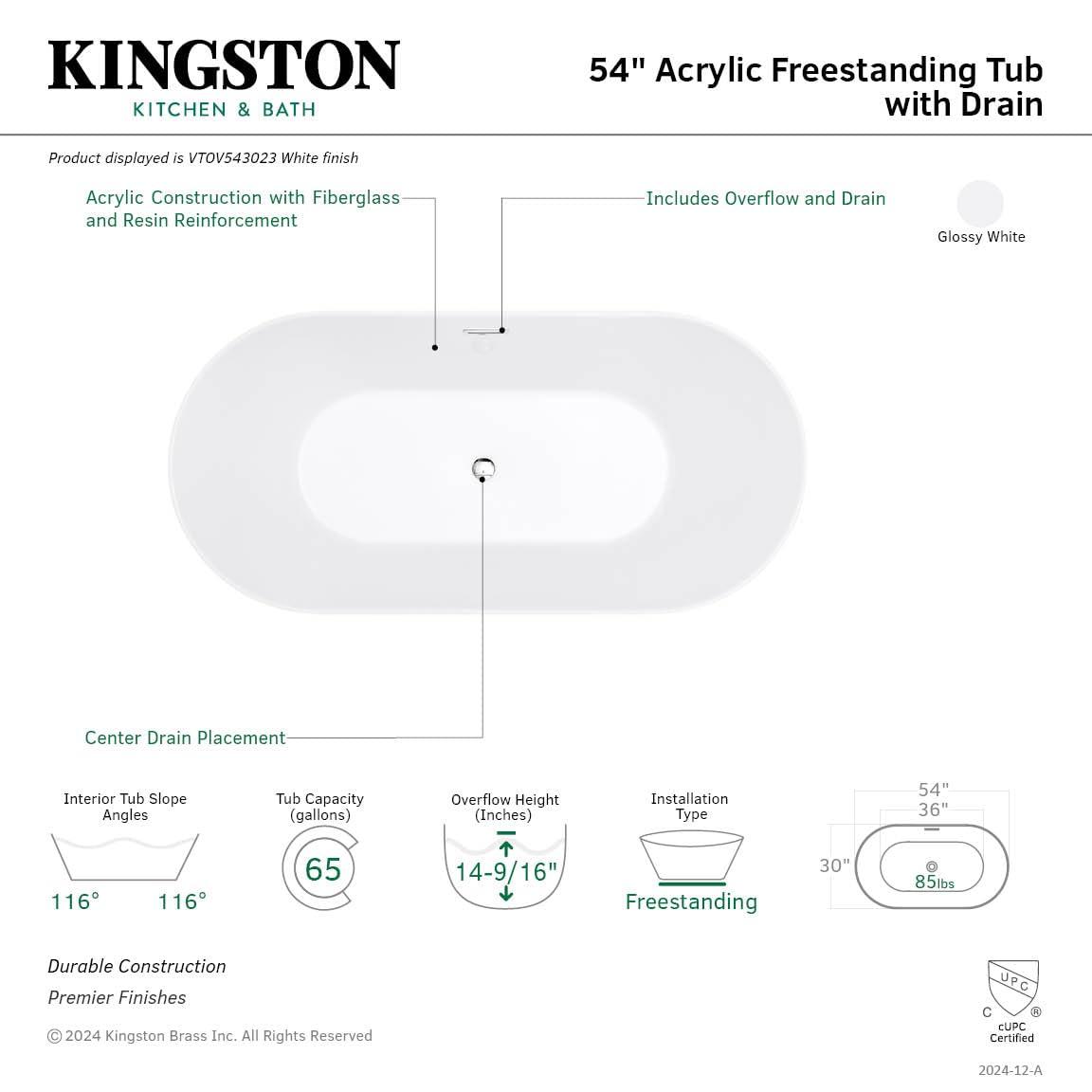 KINGSTON
KITCHEN & BATH

54" Acrylic Freestanding Tub with Drain

Product displayed is VTOV543023 White finish

Acrylic Construction with Fiberglass and Resin Reinforcement

Includes Overflow and Drain

Glossy White

Center Drain Placement

Interior Tub Slope Angles
116° 116°

Tub Capacity (gallons)
65

Overflow Height (Inches)
14-9/16"

Installation Type
Freestanding

54"
36"
30"
85lbs

Durable Construction
Premier Finishes

© 2024 Kingston Brass Inc. All Rights Reserved

UPC
C ®
cUPC Certified

2024-12-A