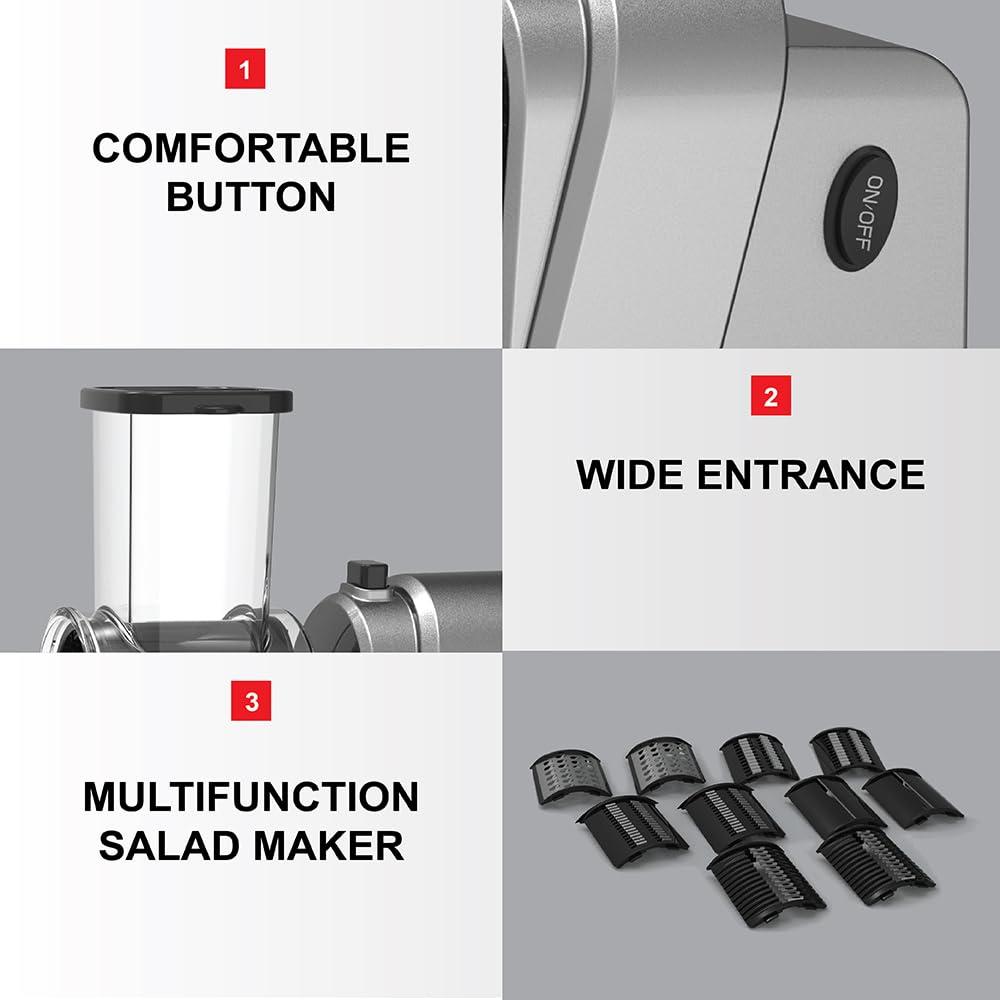 1

COMFORTABLE BUTTON

ON/OFF

2

WIDE ENTRANCE

3

MULTIFUNCTION SALAD MAKER