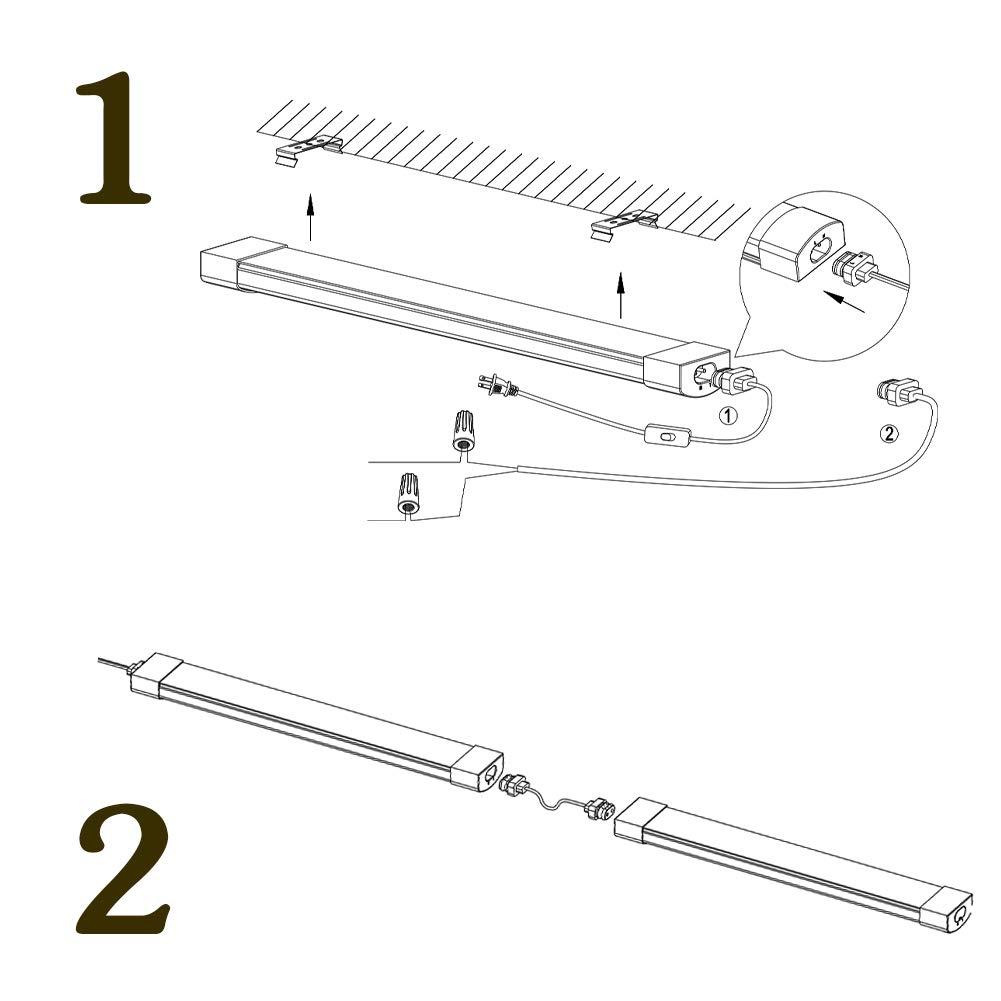 1

①

②

2