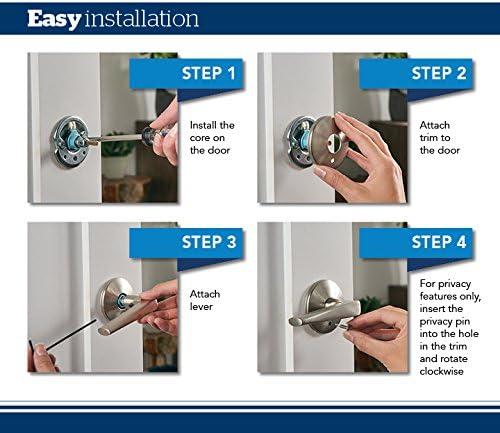 Easy installation

STEP 1

Install the core on the door

STEP 2

Attach trim to the door

STEP 3

Attach lever

STEP 4

For privacy features only, insert the privacy pin into the hole in the trim and rotate clockwise