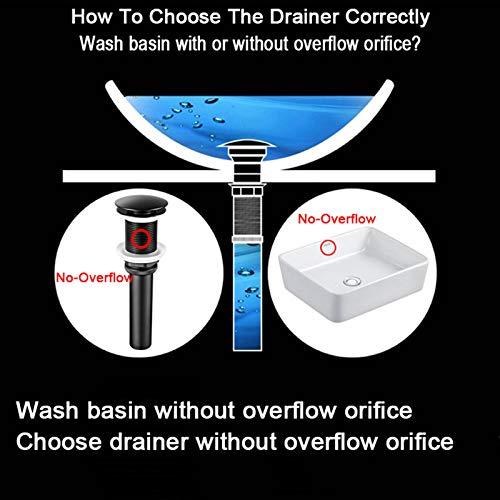 How To Choose The Drainer Correctly
Wash basin with or without overflow orifice?

No-Overflow

No-Overflow

Wash basin without overflow orifice
Choose drainer without overflow orifice