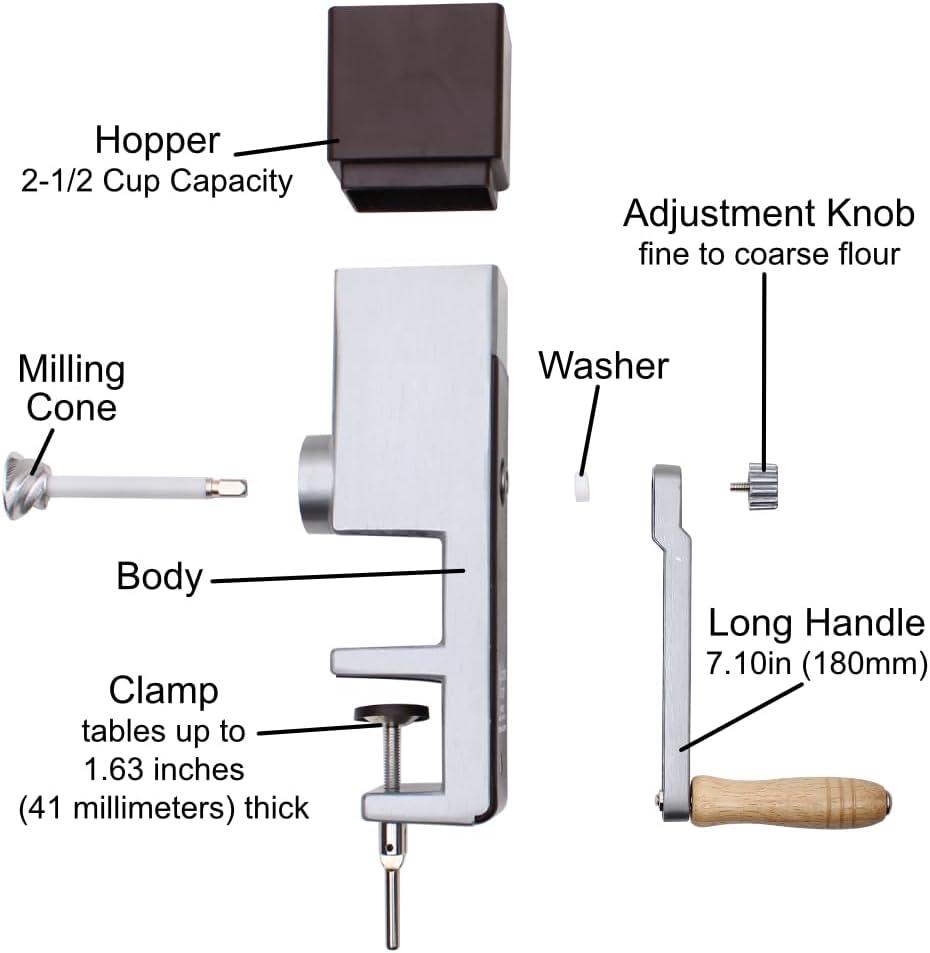 Hopper
2-1/2 Cup Capacity

Adjustment Knob
fine to coarse flour

Milling Cone

Washer

Body

Long Handle
7.10in (180mm)

Clamp
tables up to 1.63 inches (41 millimeters) thick