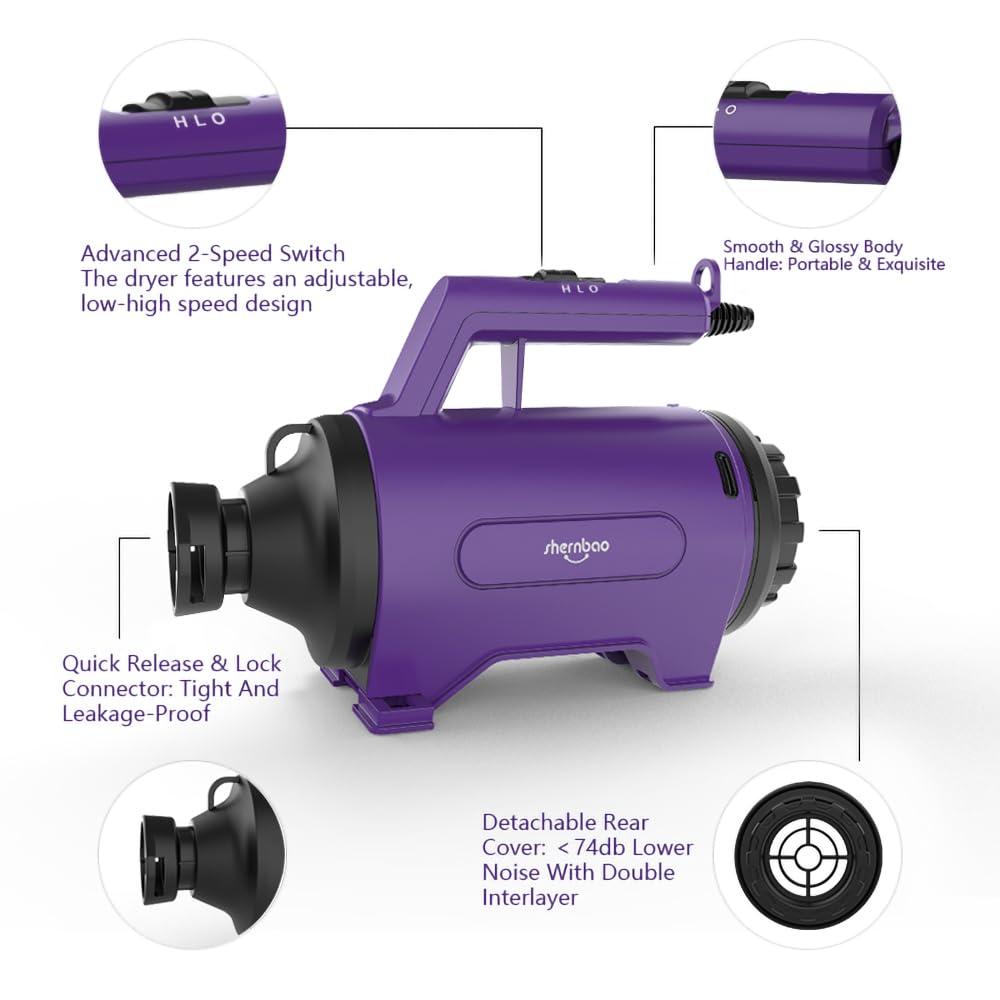 H L O

Advanced 2-Speed Switch
The dryer features an adjustable, low-high speed design

Smooth & Glossy Body
Handle: Portable & Exquisite

H L O

shernbao

Quick Release & Lock Connector: Tight And Leakage-Proof

Detachable Rear Cover: < 74db Lower Noise With Double Interlayer