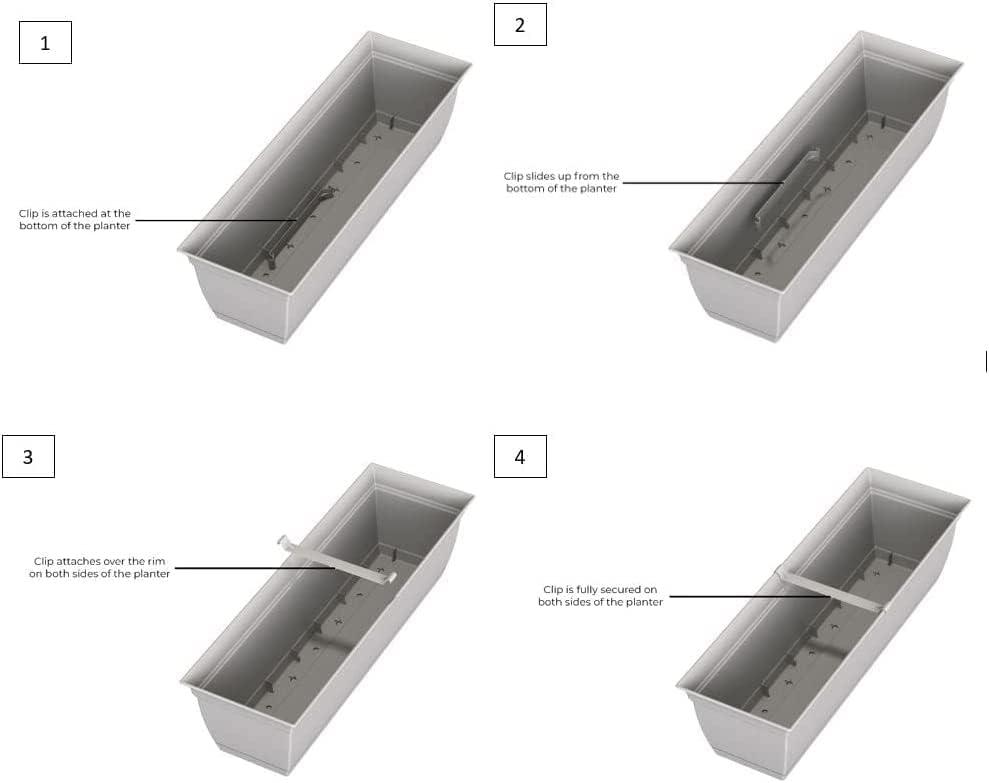 1

Clip is attached at the bottom of the planter

2

Clip slides up from the bottom of the planter

3

Clip attaches over the rim on both sides of the planter

4

Clip is fully secured on both sides of the planter