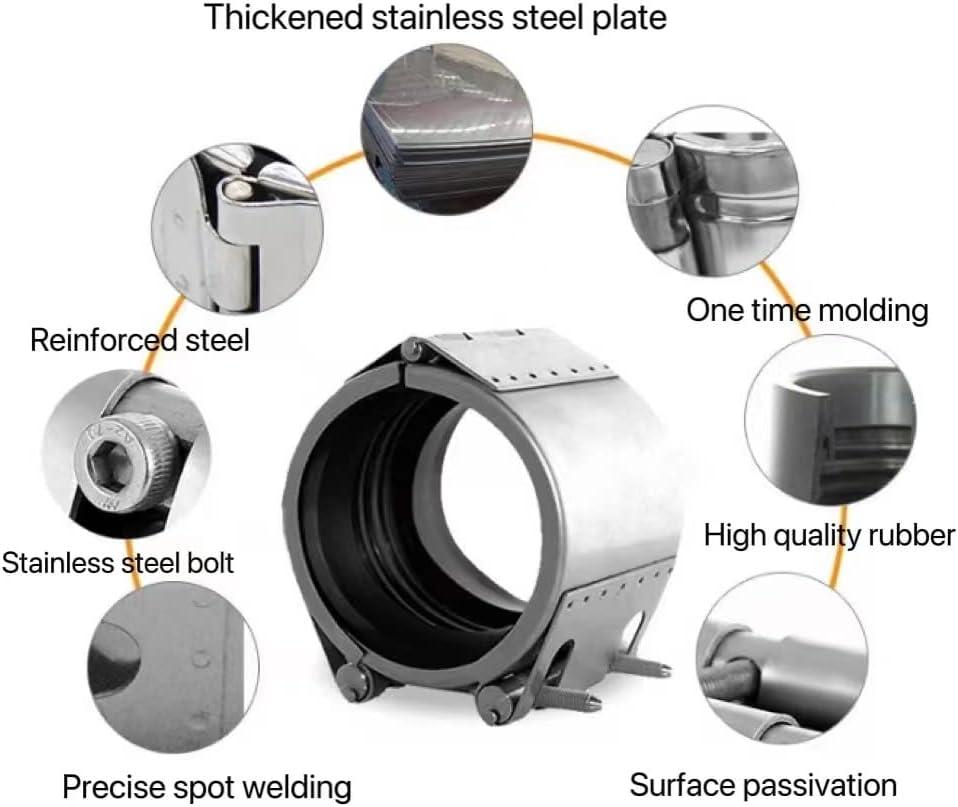 Thickened stainless steel plate

Reinforced steel

One time molding

Stainless steel bolt

High quality rubber

Precise spot welding

Surface passivation