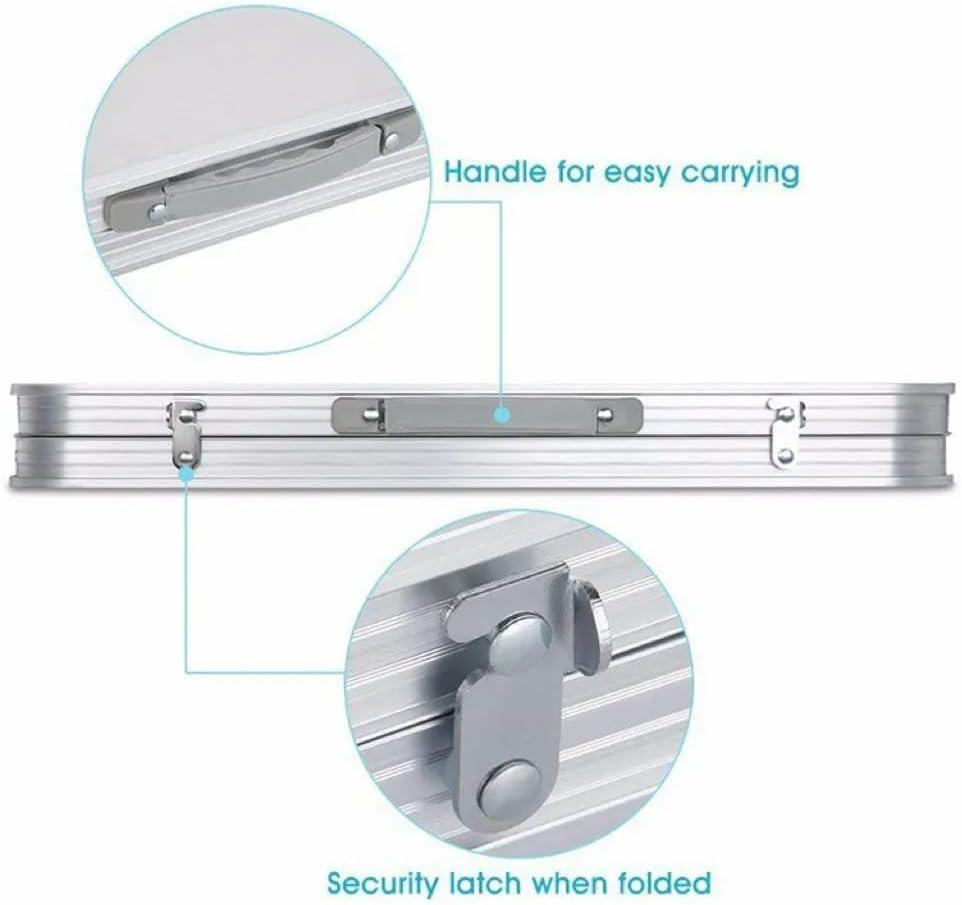 Handle for easy carrying

Security latch when folded