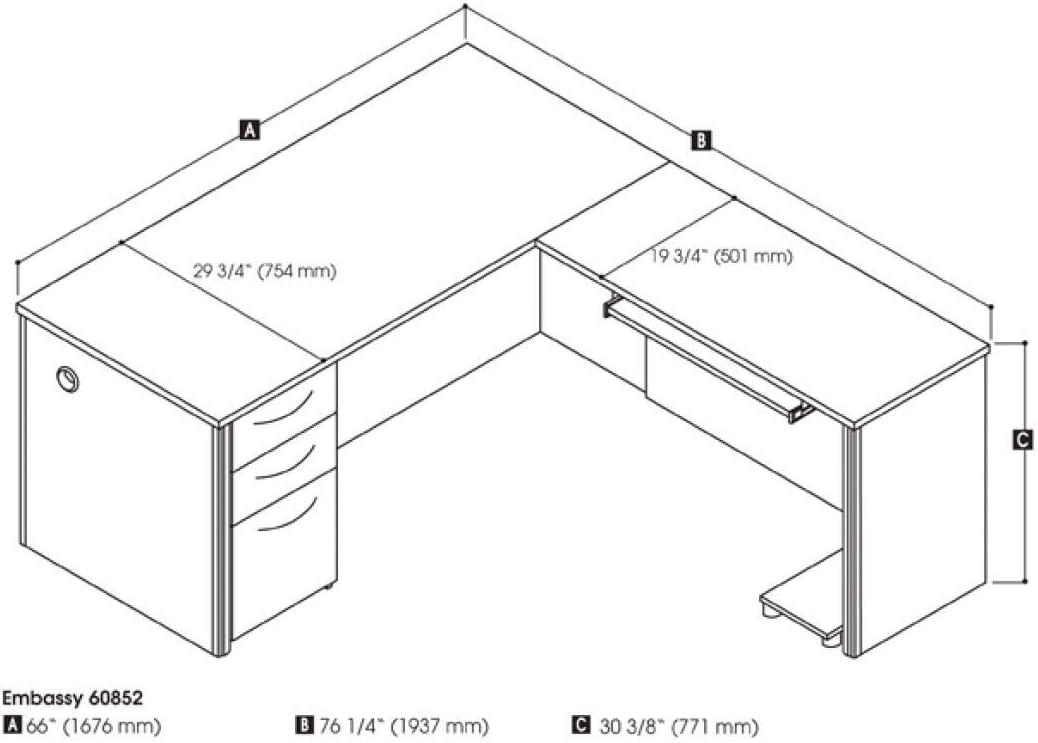 A

B

29 3/4" (754 mm)

19 3/4" (501 mm)

C

Embassy 60852

A 66" (1676 mm)

B 76 1/4" (1937 mm)

C 30 3/8" (771 mm)