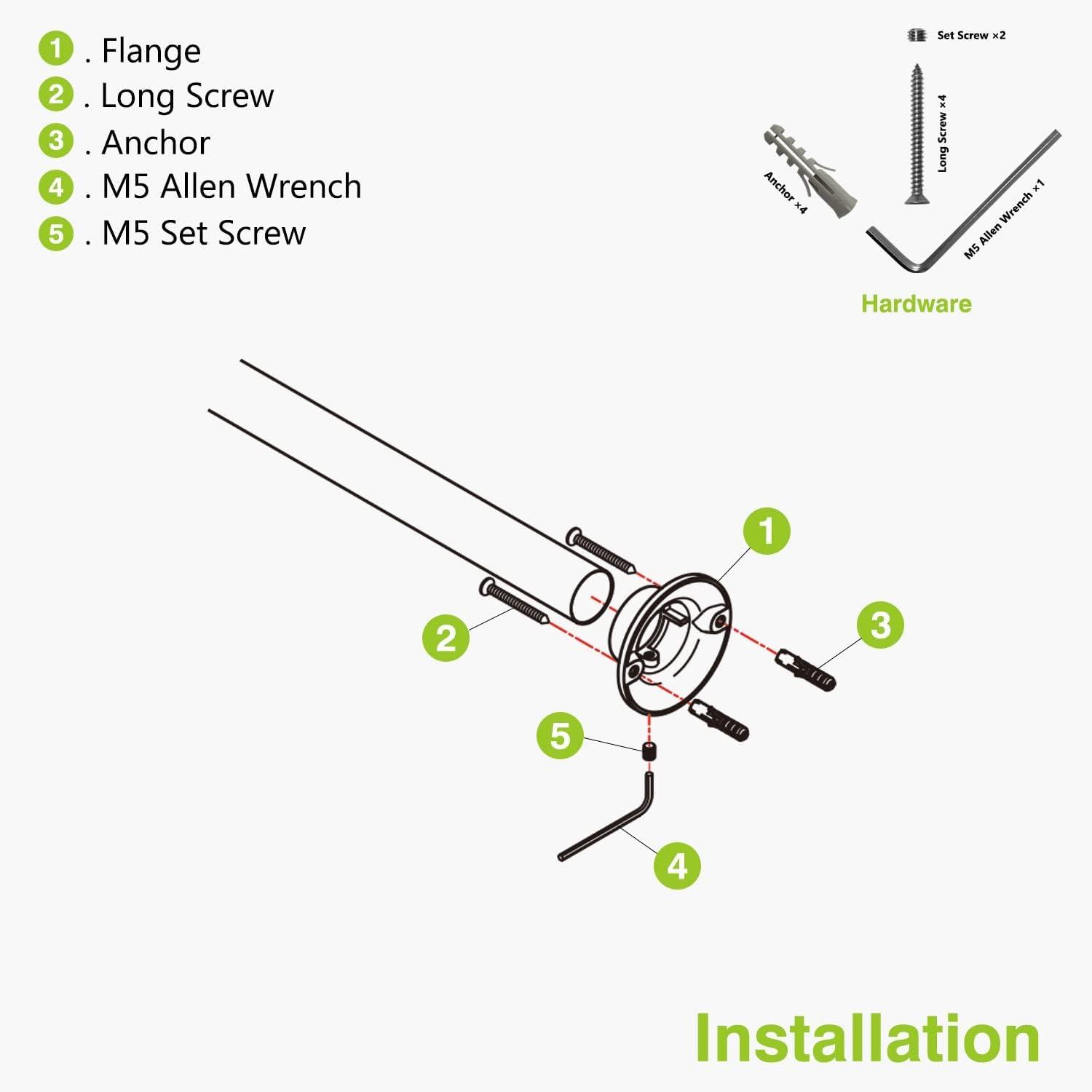 1 . Flange
2 . Long Screw
3 . Anchor
4 . M5 Allen Wrench
5 . M5 Set Screw

Set Screw ×2
Long Screw ×4
Anchor ×4
M5 Allen Wrench ×1
Hardware

1
2
3
5
4

Installation