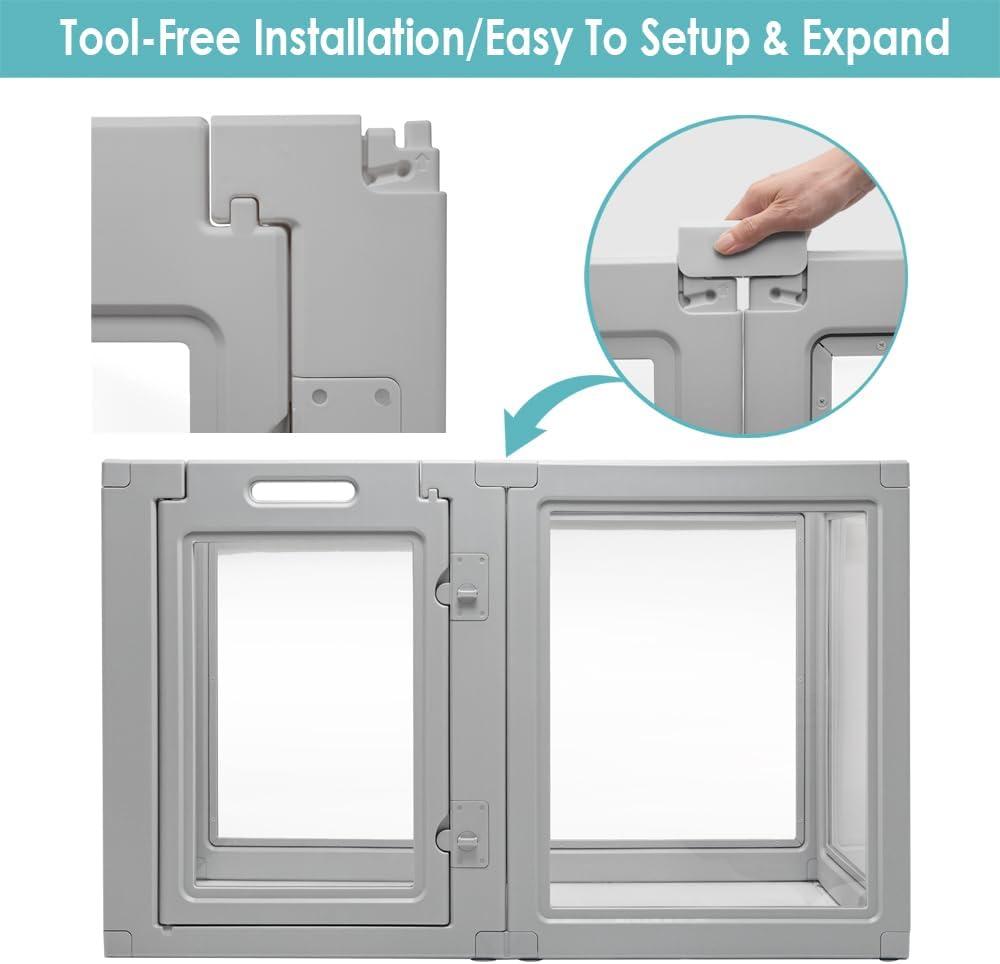 Tool-Free Installation/Easy To Setup & Expand