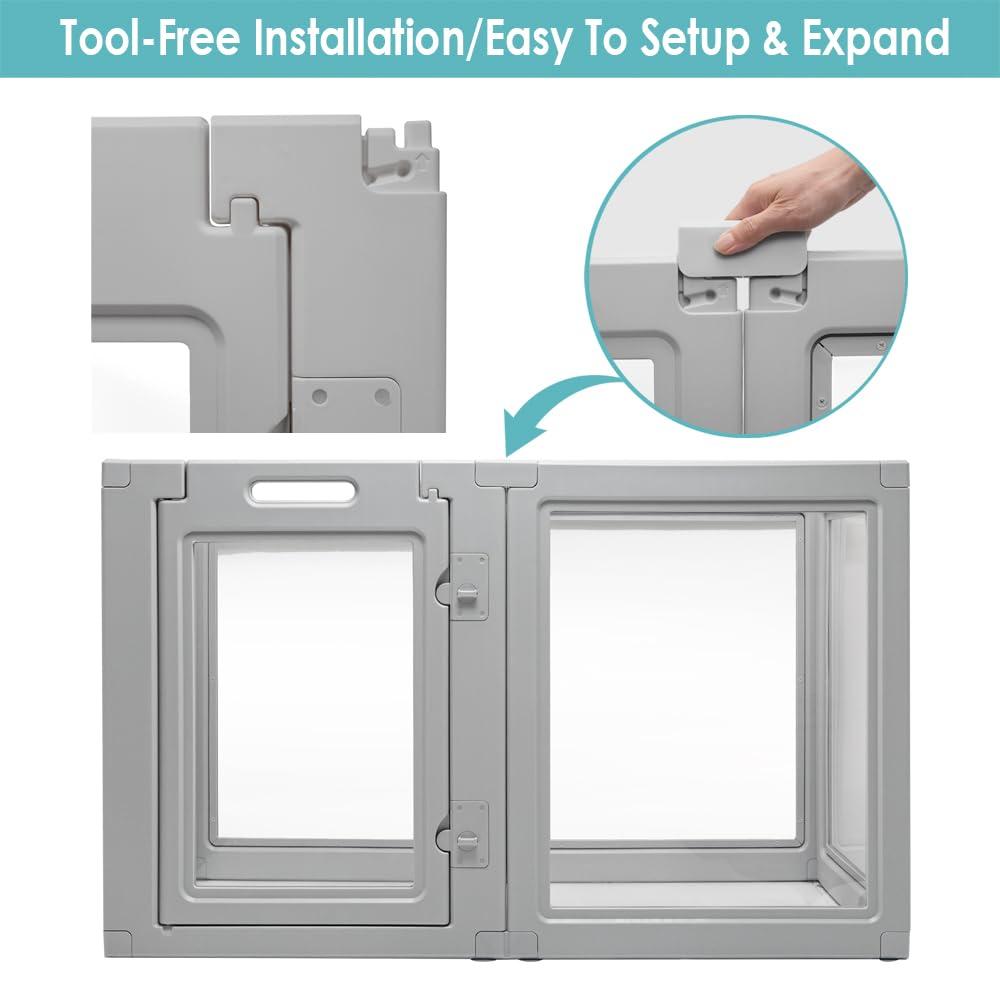 Tool-Free Installation/Easy To Setup & Expand