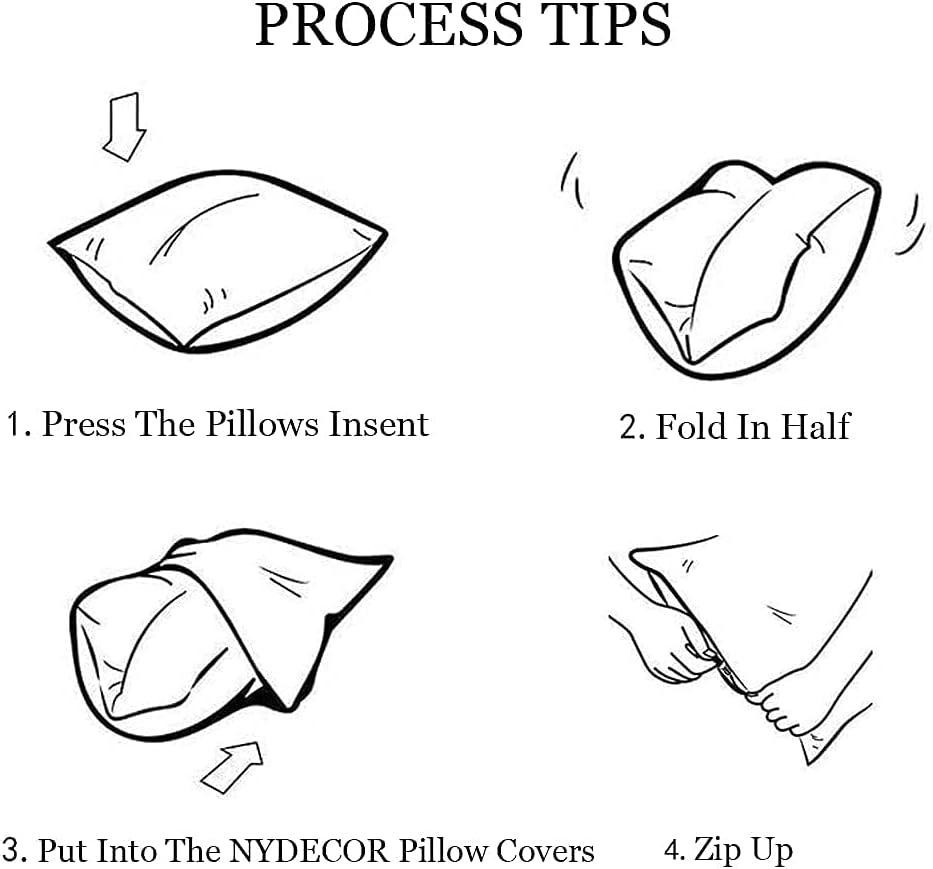 PROCESS TIPS

1. Press The Pillows Insent

2. Fold In Half

3. Put Into The NYDECOR Pillow Covers

4. Zip Up