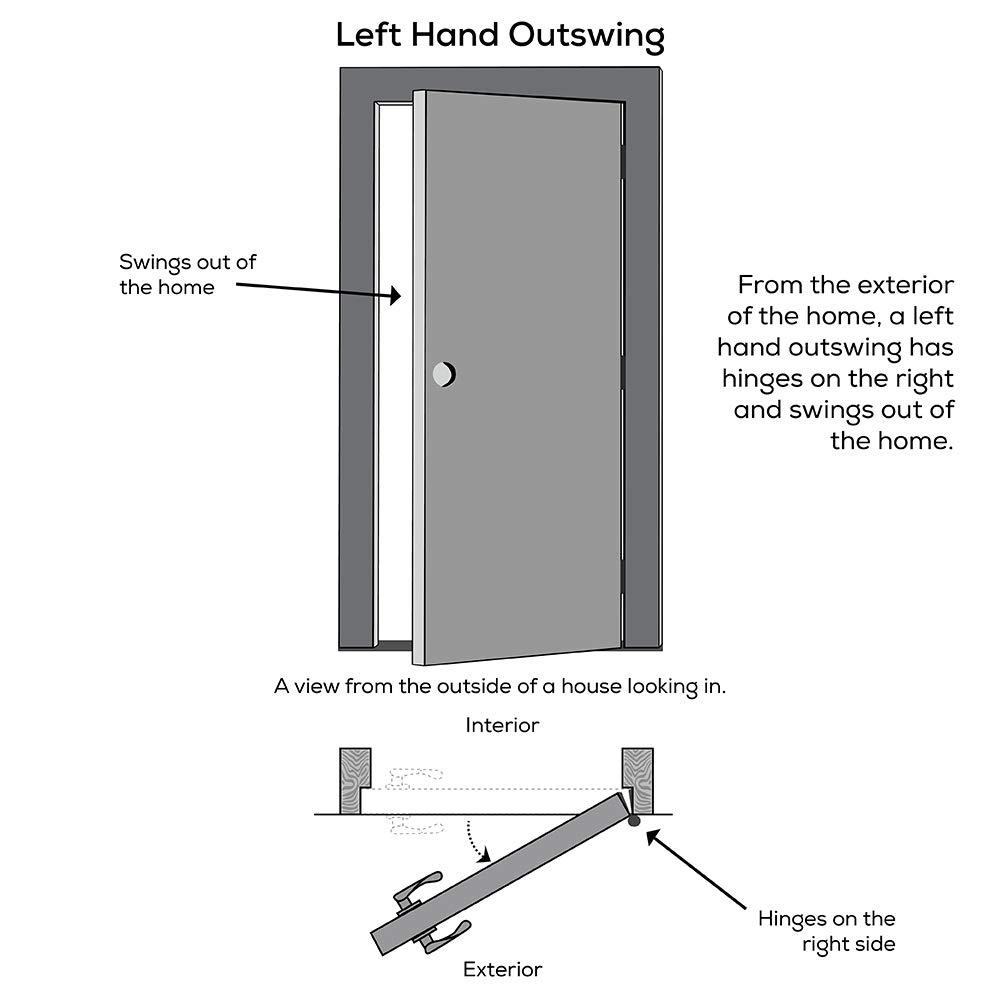 Left Hand Outswing

Swings out of the home

From the exterior of the home, a left hand outswing has hinges on the right and swings out of the home.

A view from the outside of a house looking in.

Interior

Hinges on the right side

Exterior