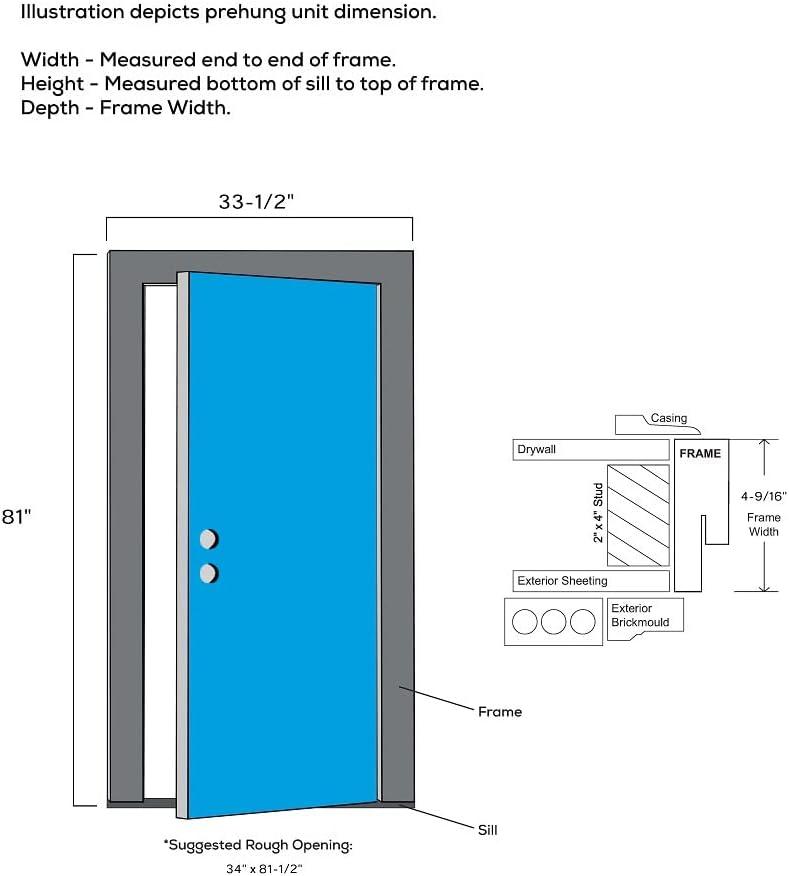 Illustration depicts prehung unit dimension.

Width - Measured end to end of frame.
Height - Measured bottom of sill to top of frame.
Depth - Frame Width.

33-1/2"

81"

Casing

Drywall

FRAME

2" x 4" Stud

4-9/16"
Frame
Width

Exterior Sheeting

Exterior
Brickmould

Frame

Sill

*Suggested Rough Opening:
34" x 81-1/2"