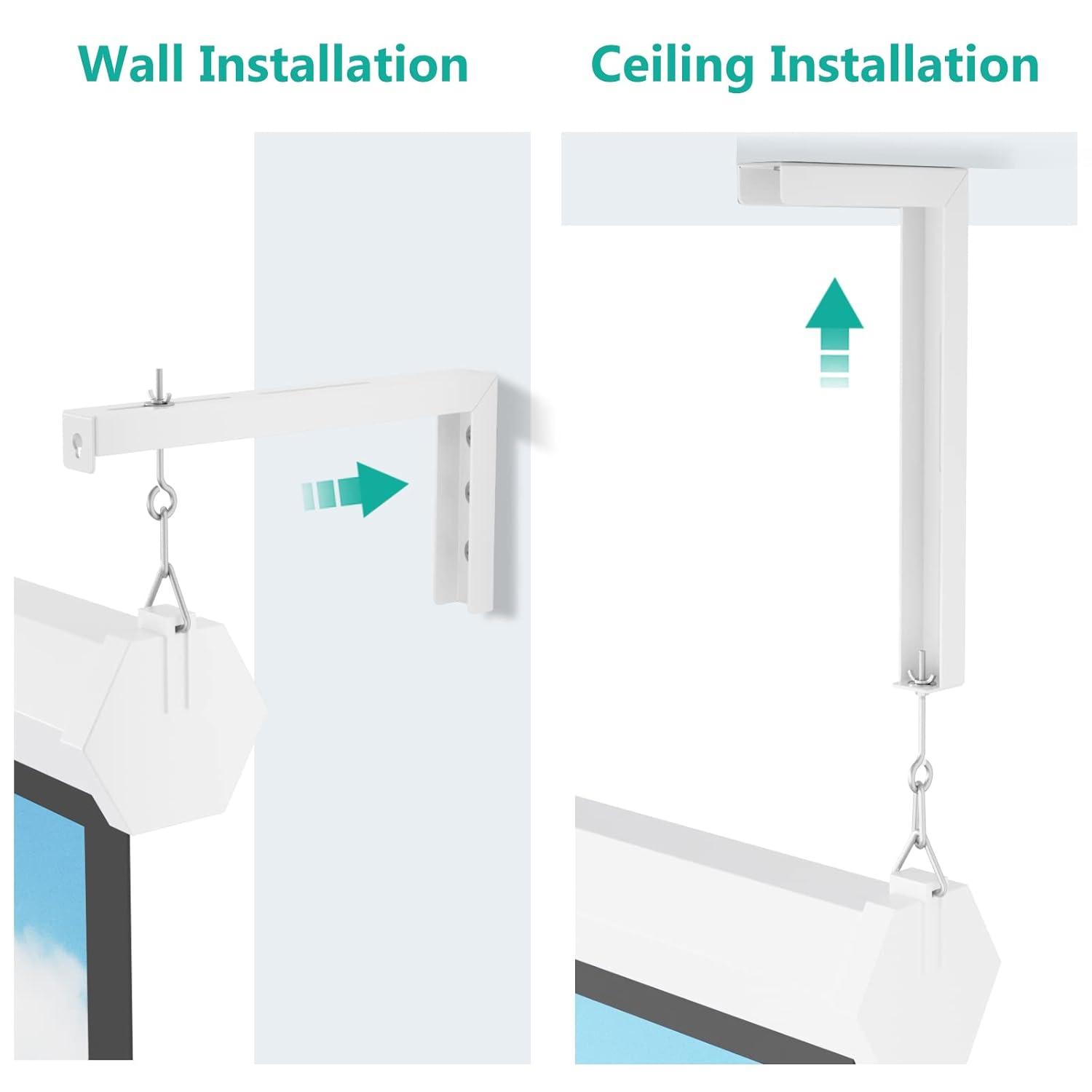 Wall Installation

Ceiling Installation