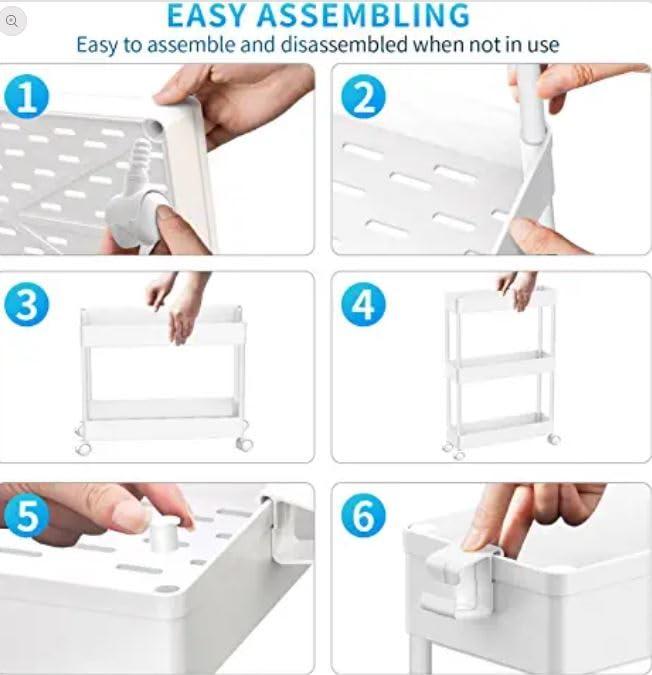 EASY ASSEMBLING

Easy to assemble and disassembled when not in use

1

2

3

4

5

6