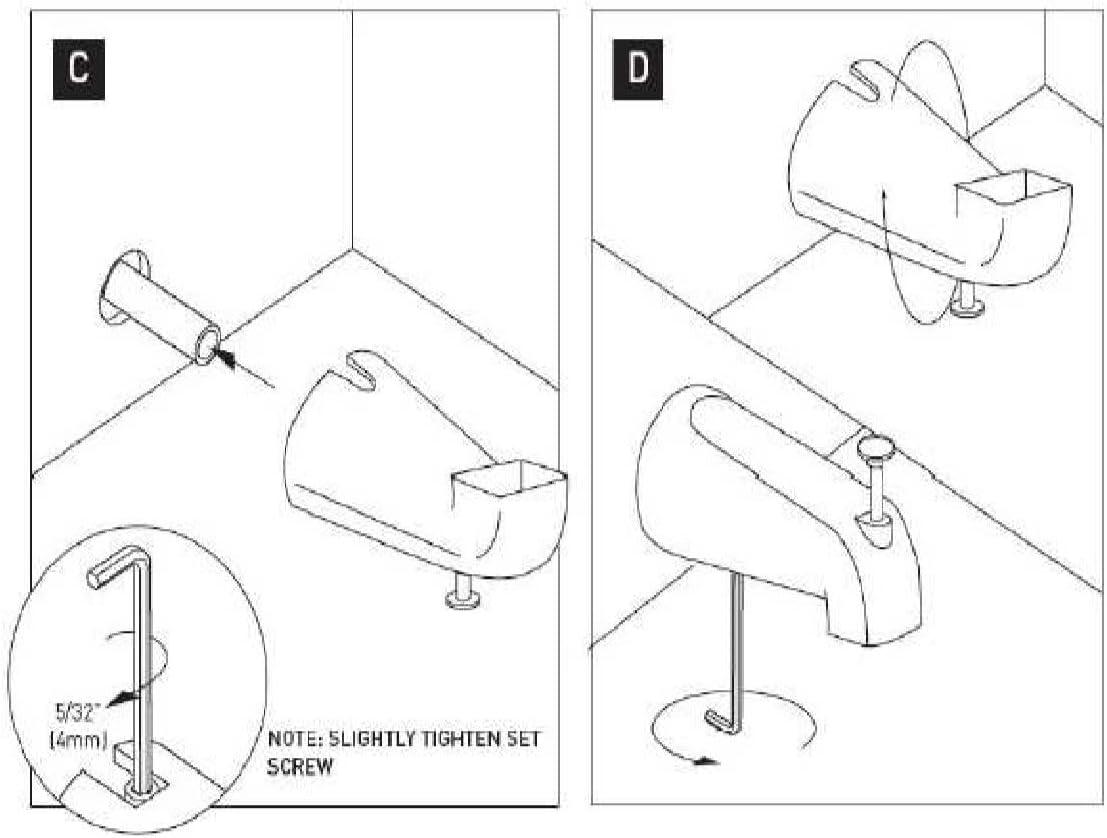 C

5/32"
(4mm)

NOTE: SLIGHTLY TIGHTEN SET SCREW

D