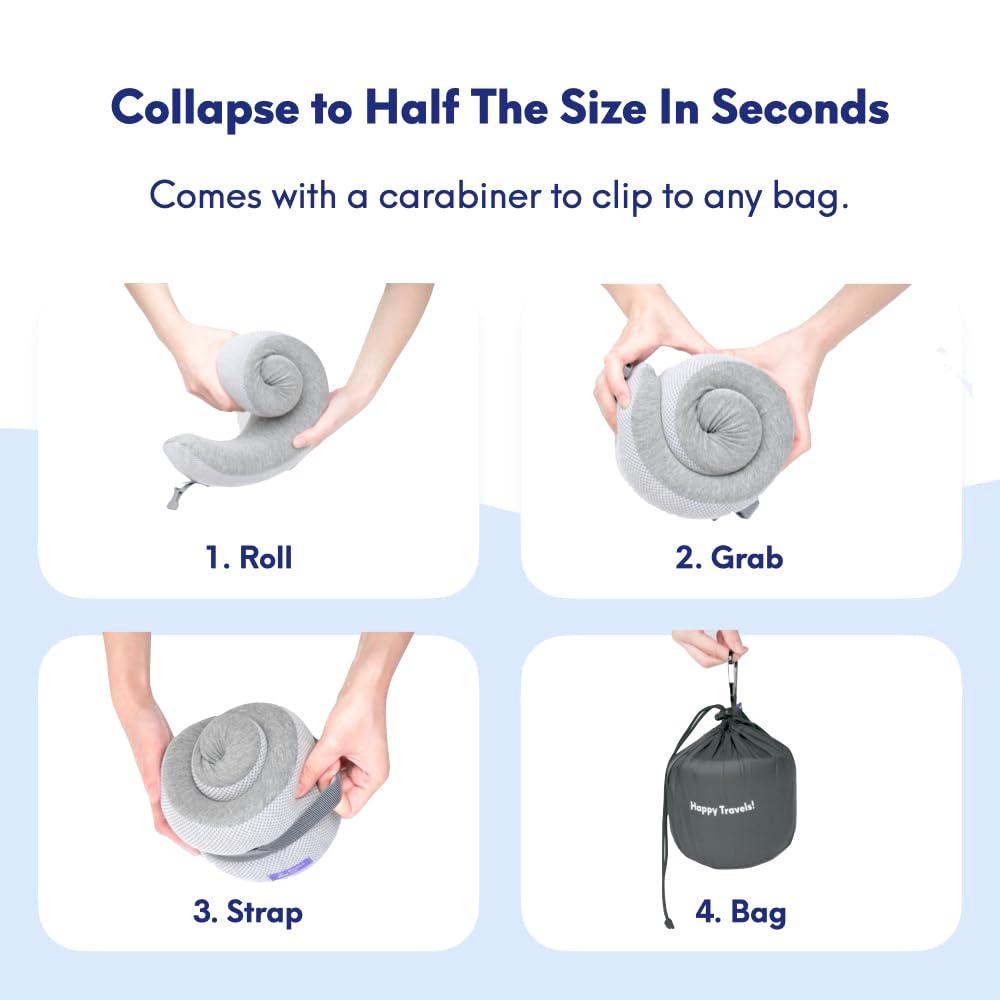 Collapse to Half The Size In Seconds

Comes with a carabiner to clip to any bag.

1. Roll

2. Grab

3. Strap

Happy Travels!

4. Bag