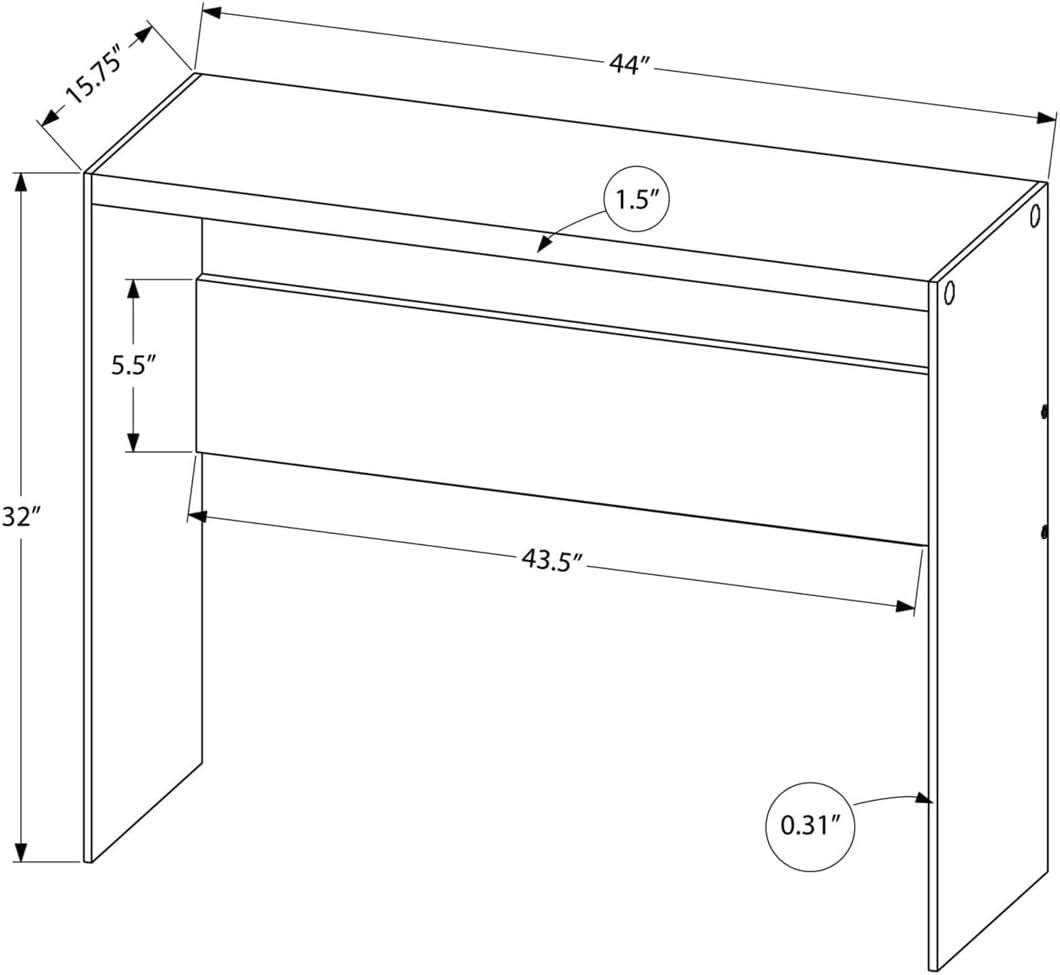 15.75″
44″
1.5″
5.5″
32″
43.5″
0.31″