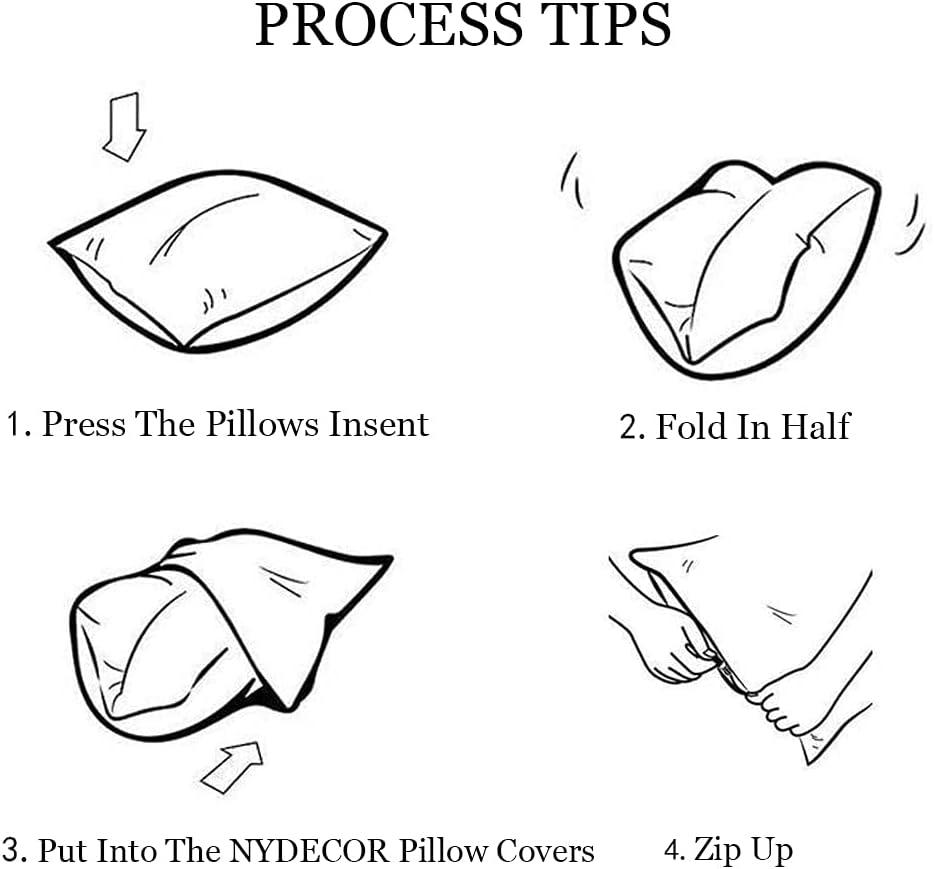 PROCESS TIPS

1. Press The Pillows Insent

2. Fold In Half

3. Put Into The NYDECOR Pillow Covers

4. Zip Up