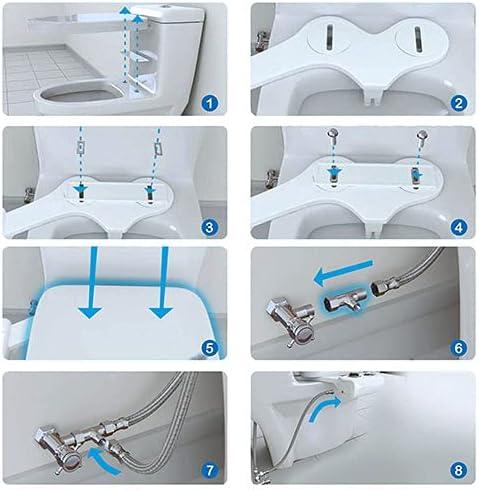 1
2
3
4
5
6
7
8