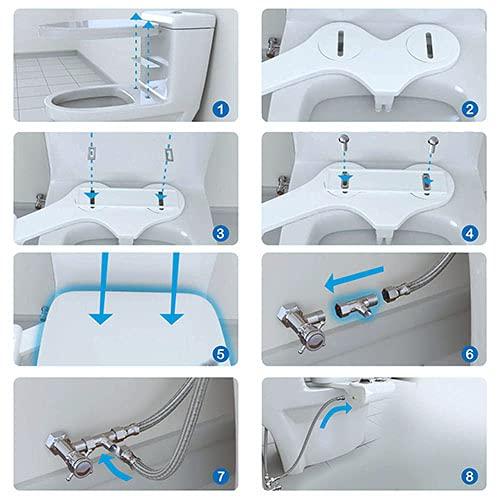 1
2
3
4
5
6
7
8