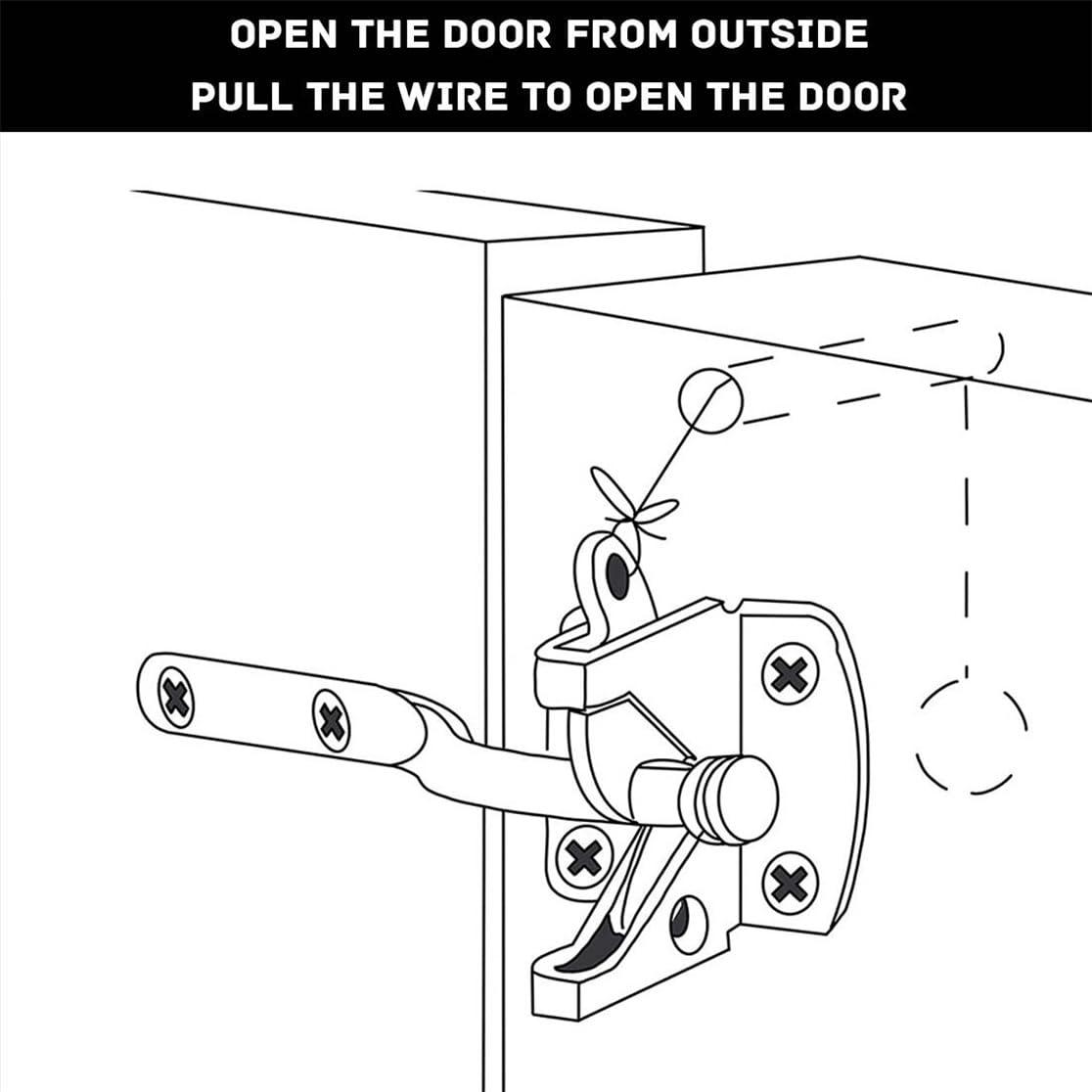 OPEN THE DOOR FROM OUTSIDE
PULL THE WIRE TO OPEN THE DOOR