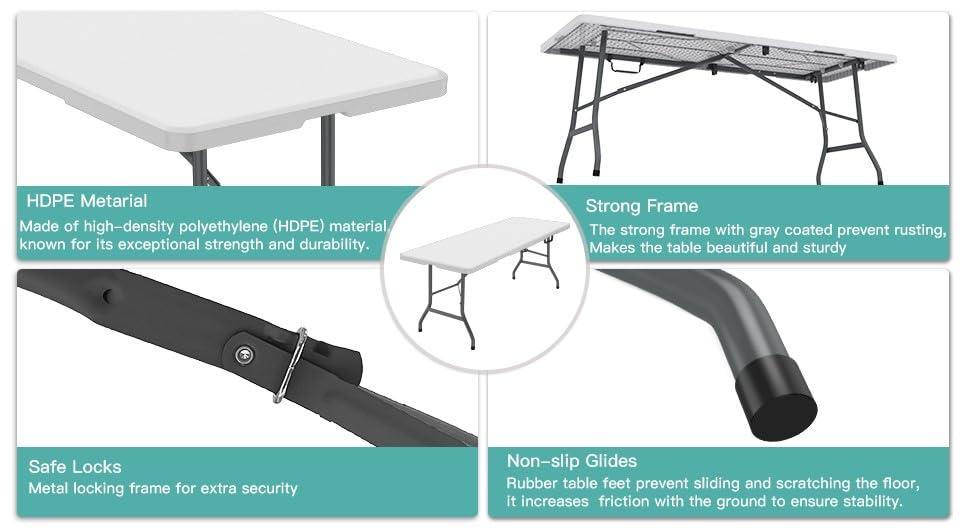 HDPE Metarial

Made of high-density polyethylene (HDPE) material, known for its exceptional strength and durability.

Strong Frame

The strong frame with gray coated prevent rusting, Makes the table beautiful and sturdy

Safe Locks

Metal locking frame for extra security

Non-slip Glides

Rubber table feet prevent sliding and scratching the floor, it increases friction with the ground to ensure stability.