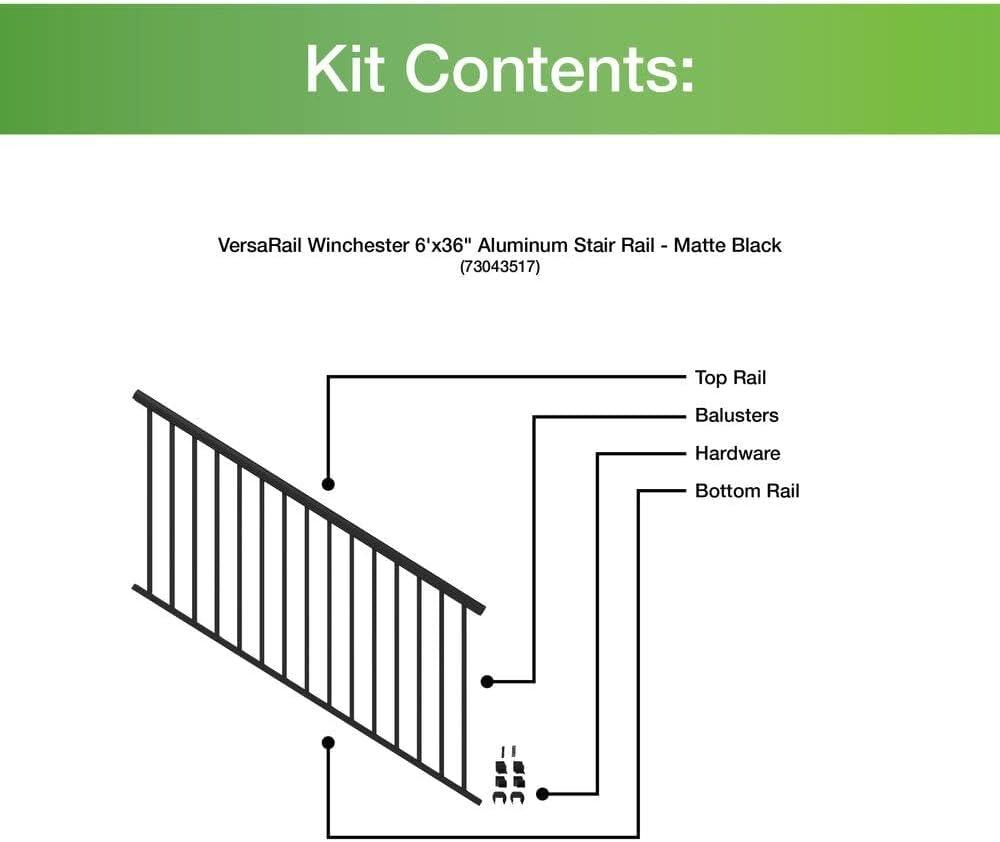 Kit Contents:

VersaRail Winchester 6'x36" Aluminum Stair Rail - Matte Black
(73043517)

Top Rail
Balusters
Hardware
Bottom Rail