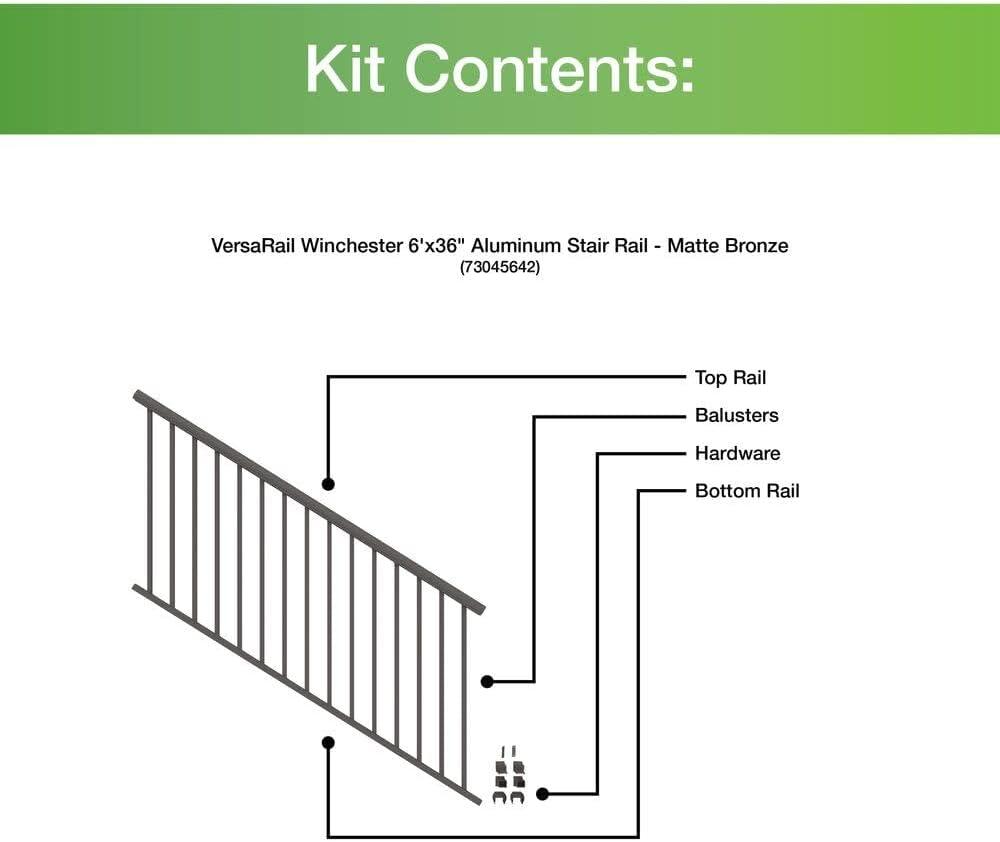 Kit Contents:

VersaRail Winchester 6'x36" Aluminum Stair Rail - Matte Bronze
(73045642)

Top Rail
Balusters
Hardware
Bottom Rail