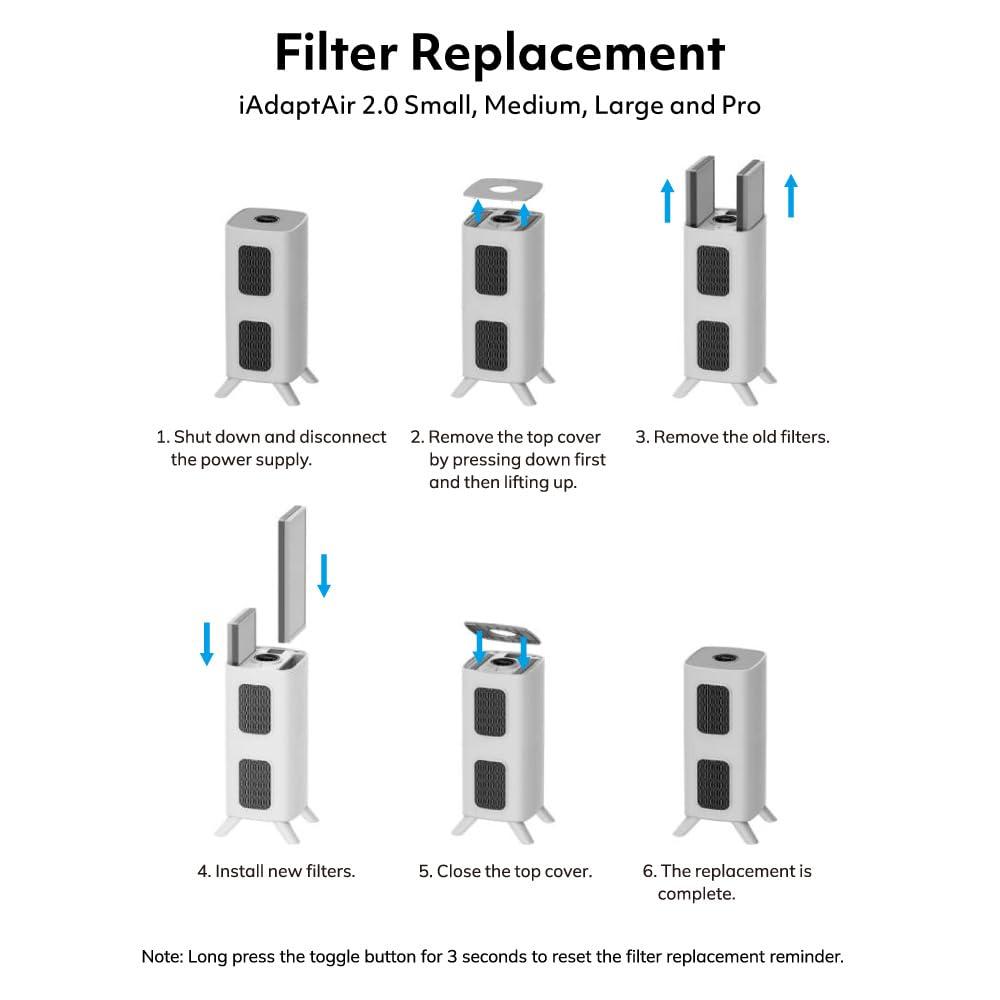 Filter Replacement

iAdaptAir 2.0 Small, Medium, Large and Pro

1. Shut down and disconnect the power supply.

2. Remove the top cover by pressing down first and then lifting up.

3. Remove the old filters.

4. Install new filters.

5. Close the top cover.

6. The replacement is complete.

Note: Long press the toggle button for 3 seconds to reset the filter replacement reminder.